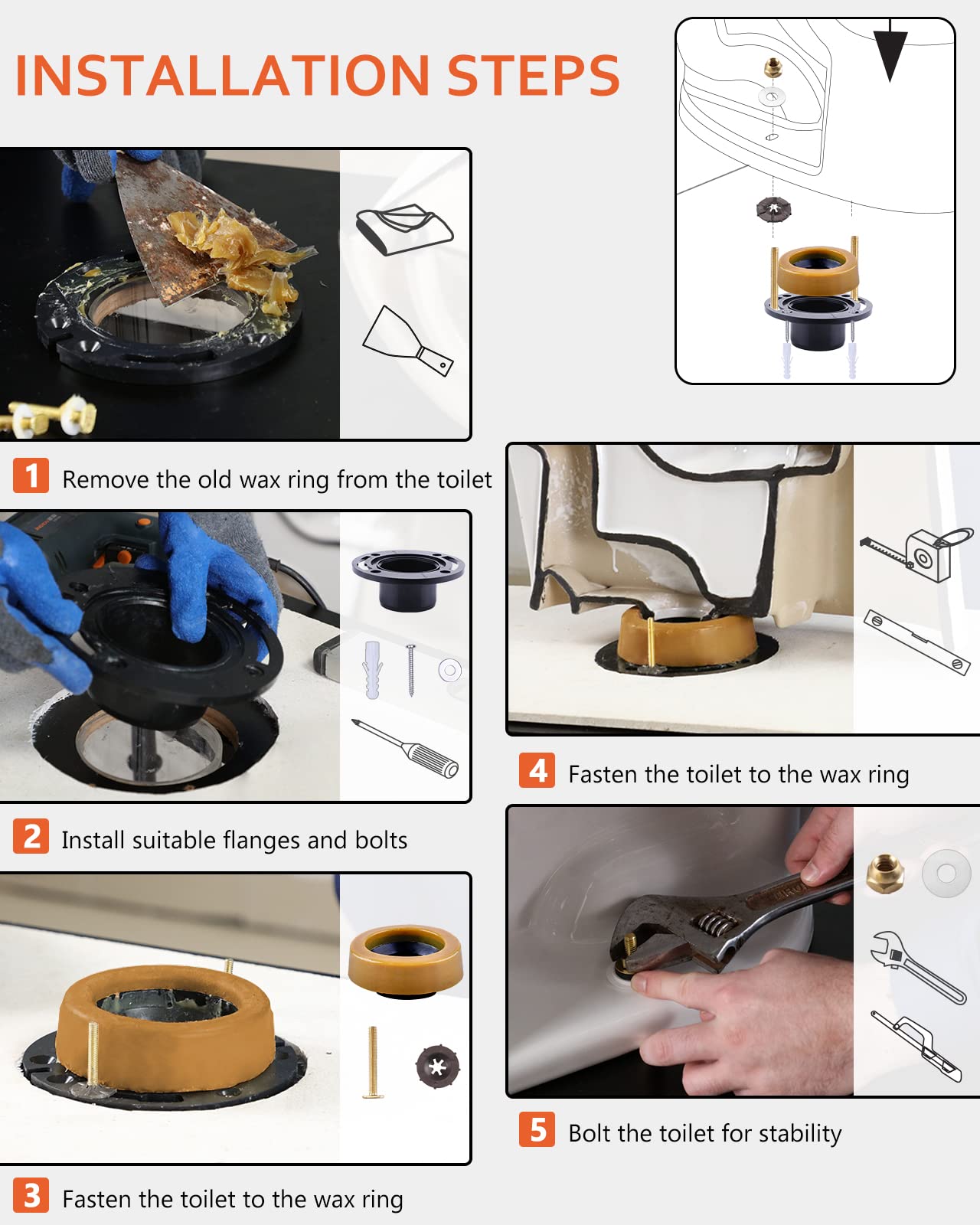 INSTALLATION STEPS

1 Remove the old wax ring from the toilet

2 Install suitable flanges and bolts

3 Fasten the toilet to the wax ring

4 Fasten the toilet to the wax ring

5 Bolt the toilet for stability