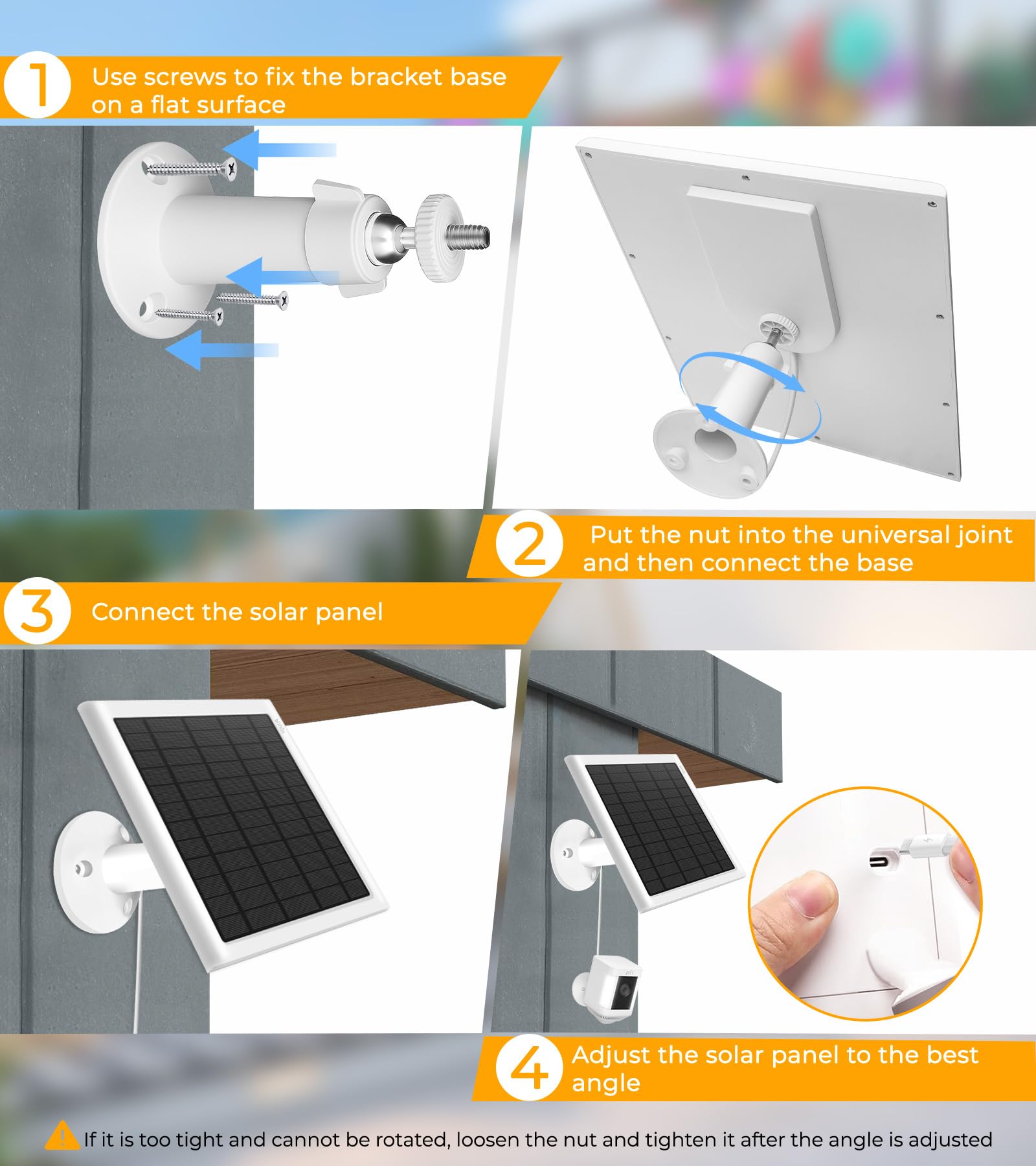 1 Use screws to fix the bracket base on a flat surface

2 Put the nut into the universal joint and then connect the base

3 Connect the solar panel

4 Adjust the solar panel to the best angle

If it is too tight and cannot be rotated, loosen the nut and tighten it after the angle is adjusted