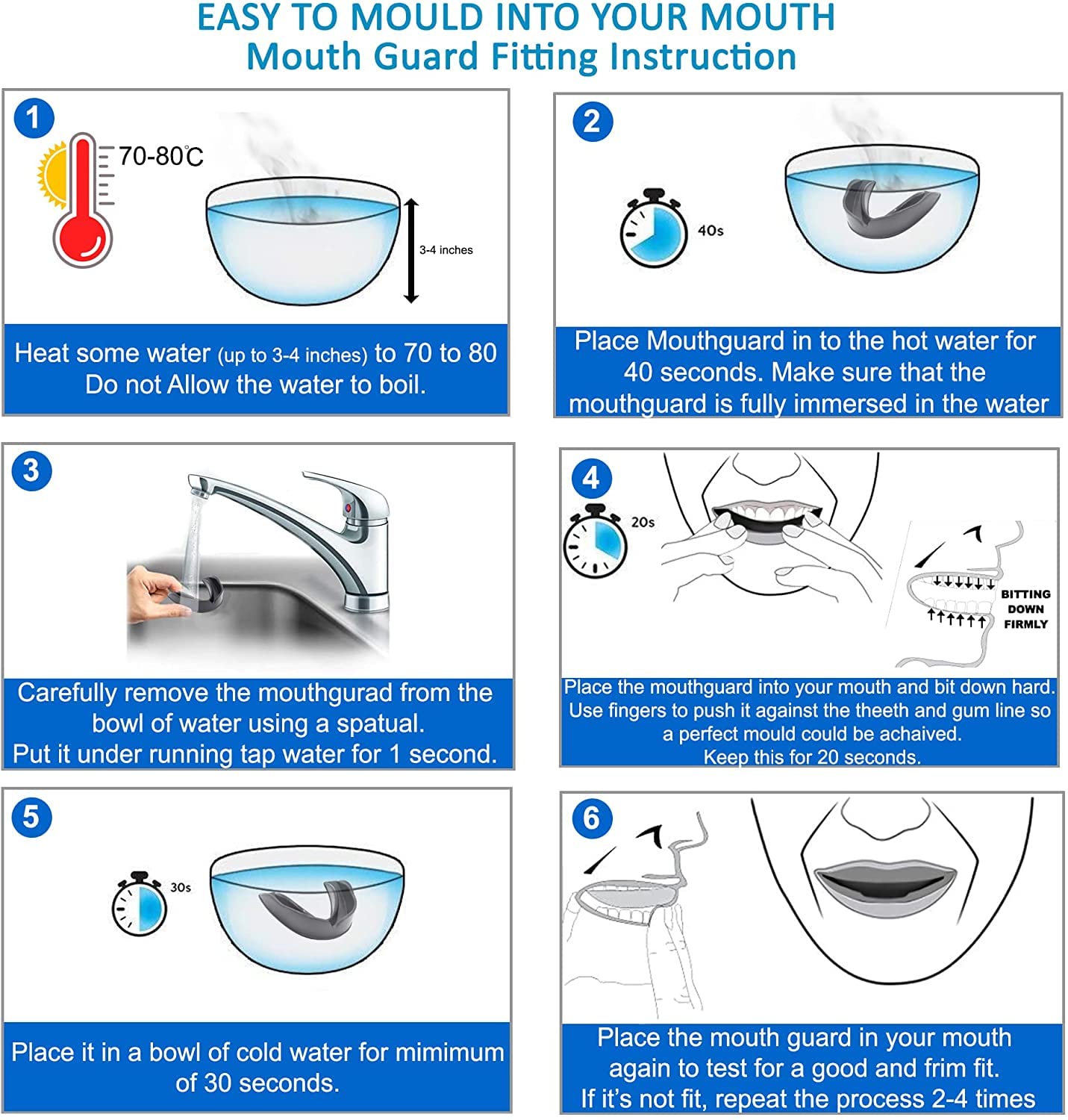 EASY TO MOULD INTO YOUR MOUTH
Mouth Guard Fitting Instruction

1

70-80℃

3-4 inches

Heat some water (up to 3-4 inches) to 70 to 80
Do not Allow the water to boil.

2

40s

Place Mouthguard in to the hot water for 40 seconds. Make sure that the mouthguard is fully immersed in the water

3

Carefully remove the mouthgurad from the bowl of water using a spatual.
Put it under running tap water for 1 second.

4

20s

BITTING DOWN FIRMLY

Place the mouthguard into your mouth and bit down hard. Use fingers to push it against the theeth and gum line so a perfect mould could be achaived.
Keep this for 20 seconds.

5

30s

Place it in a bowl of cold water for mimimum of 30 seconds.

6

Place the mouth guard in your mouth again to test for a good and frim fit.
If it's not fit, repeat the process 2-4 times