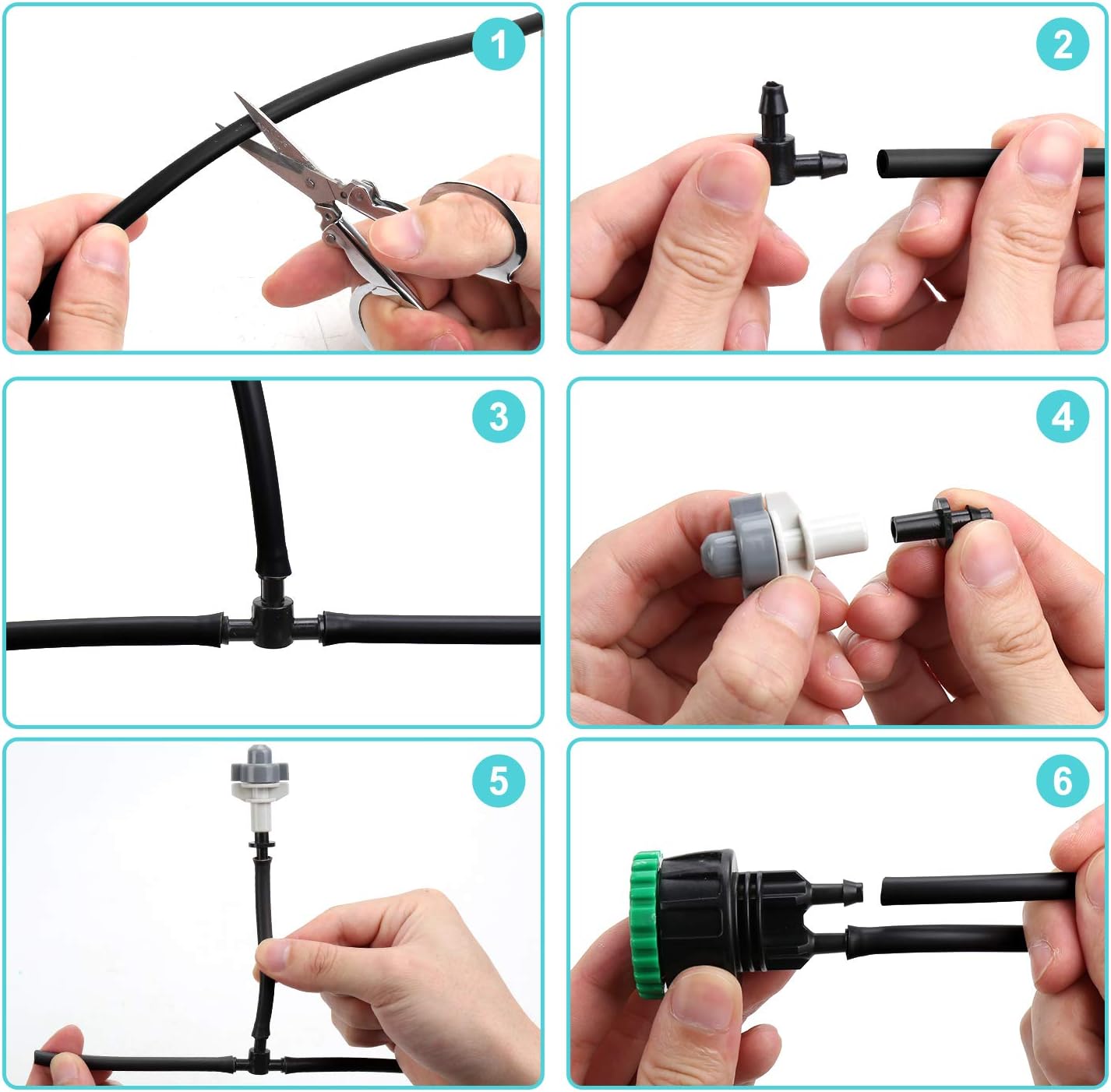 1

2

3

4

5

6