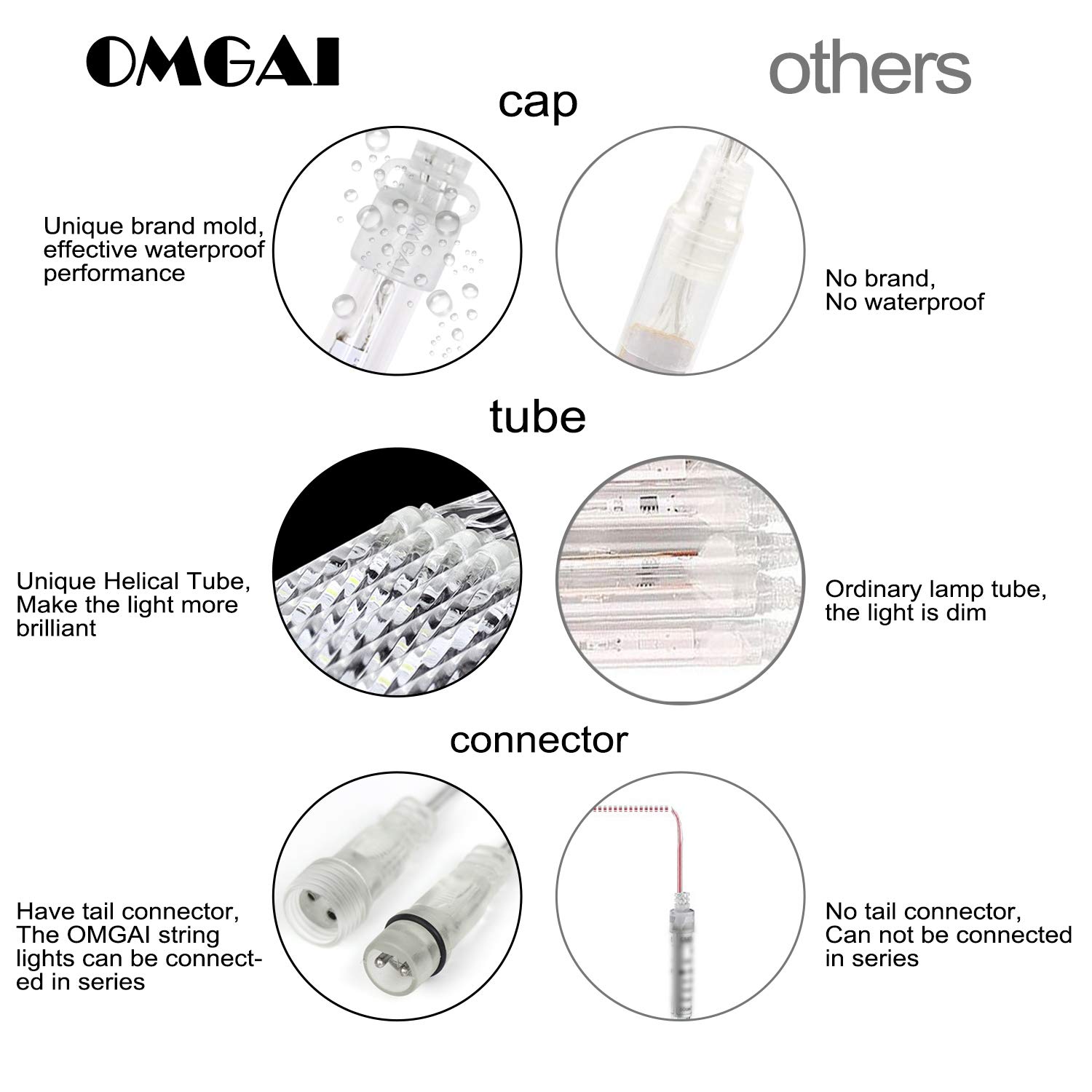 OMGAI

others

cap

Unique brand mold, effective waterproof performance

OMGAI

No brand, No waterproof

tube

Unique Helical Tube, Make the light more brilliant

Ordinary lamp tube, the light is dim

connector

Have tail connector, The OMGAI string lights can be connected in series

No tail connector, Can not be connected in series