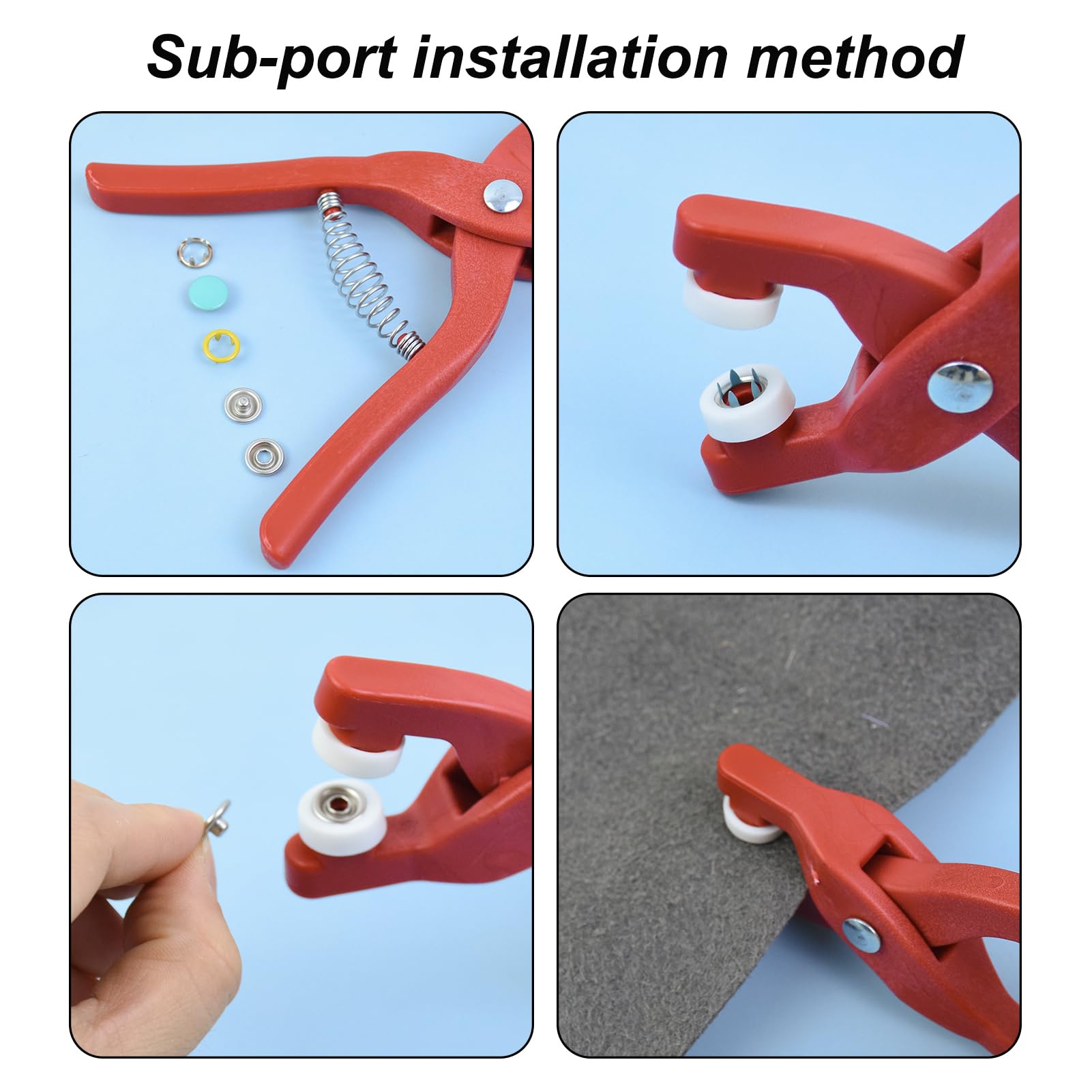 Sub-port installation method