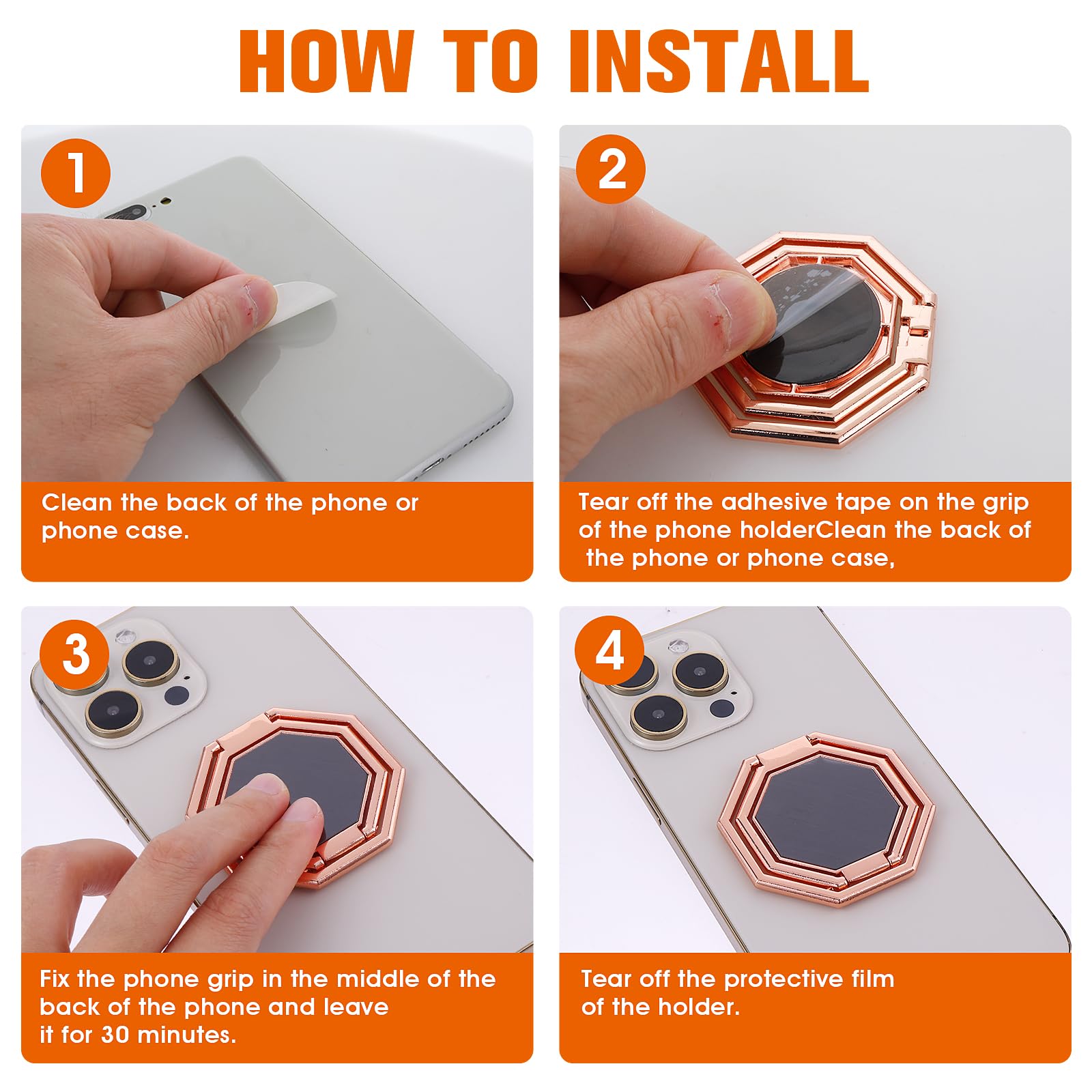 HOW TO INSTALL

1

Clean the back of the phone or phone case.

2

Tear off the adhesive tape on the grip of the phone holderClean the back of the phone or phone case,

3

Fix the phone grip in the middle of the back of the phone and leave it for 30 minutes.

4

Tear off the protective film of the holder.