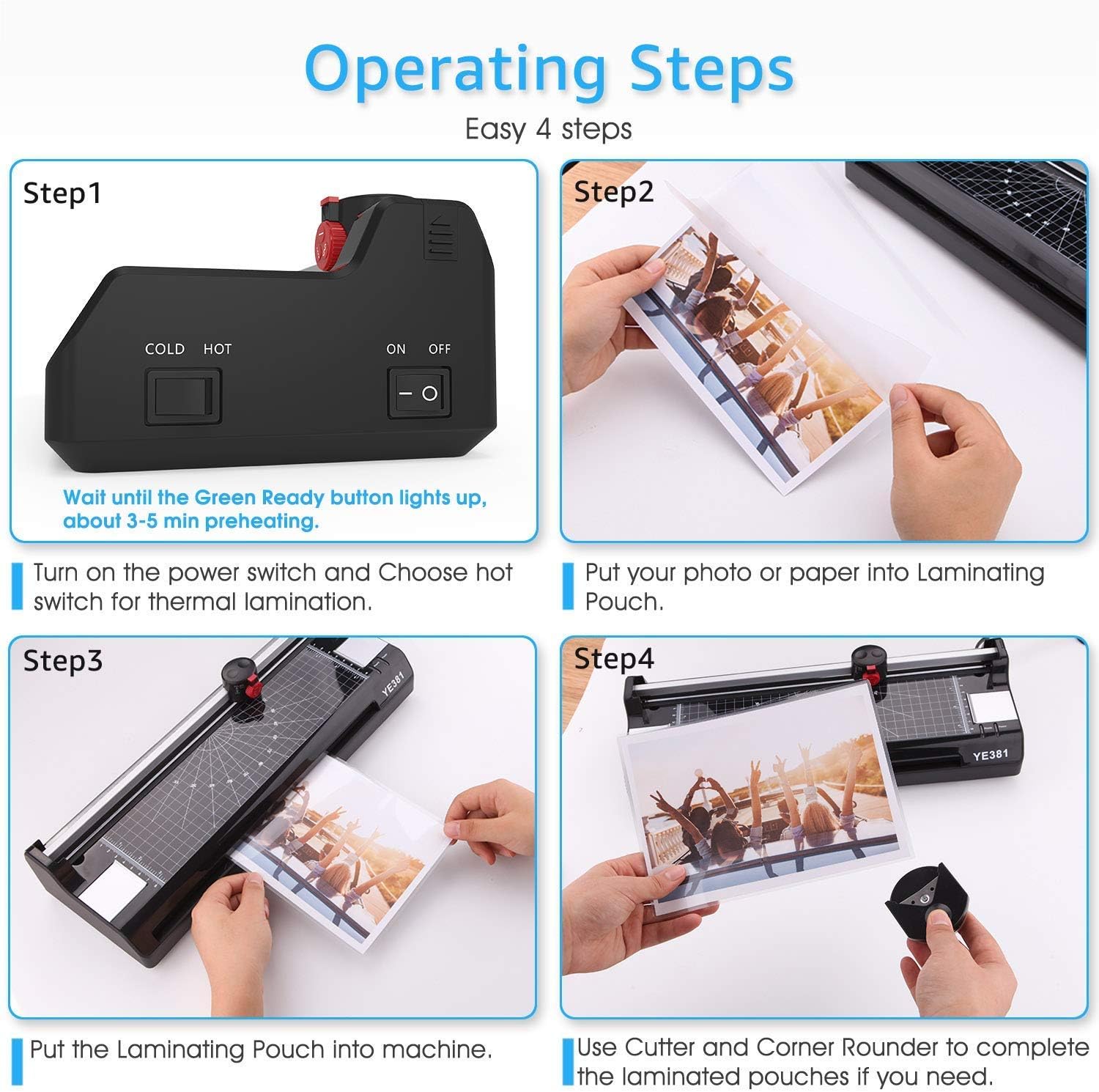 Operating Steps

Easy 4 steps

Step1

COLD HOT

ON OFF

Wait until the Green Ready button lights up, about 3-5 min preheating.

Turn on the power switch and Choose hot switch for thermal lamination.

Step2

Put your photo or paper into Laminating Pouch.

Step3

YE381

Put the Laminating Pouch into machine.

Step4

YE381

Use Cutter and Corner Rounder to complete the laminated pouches if you need.