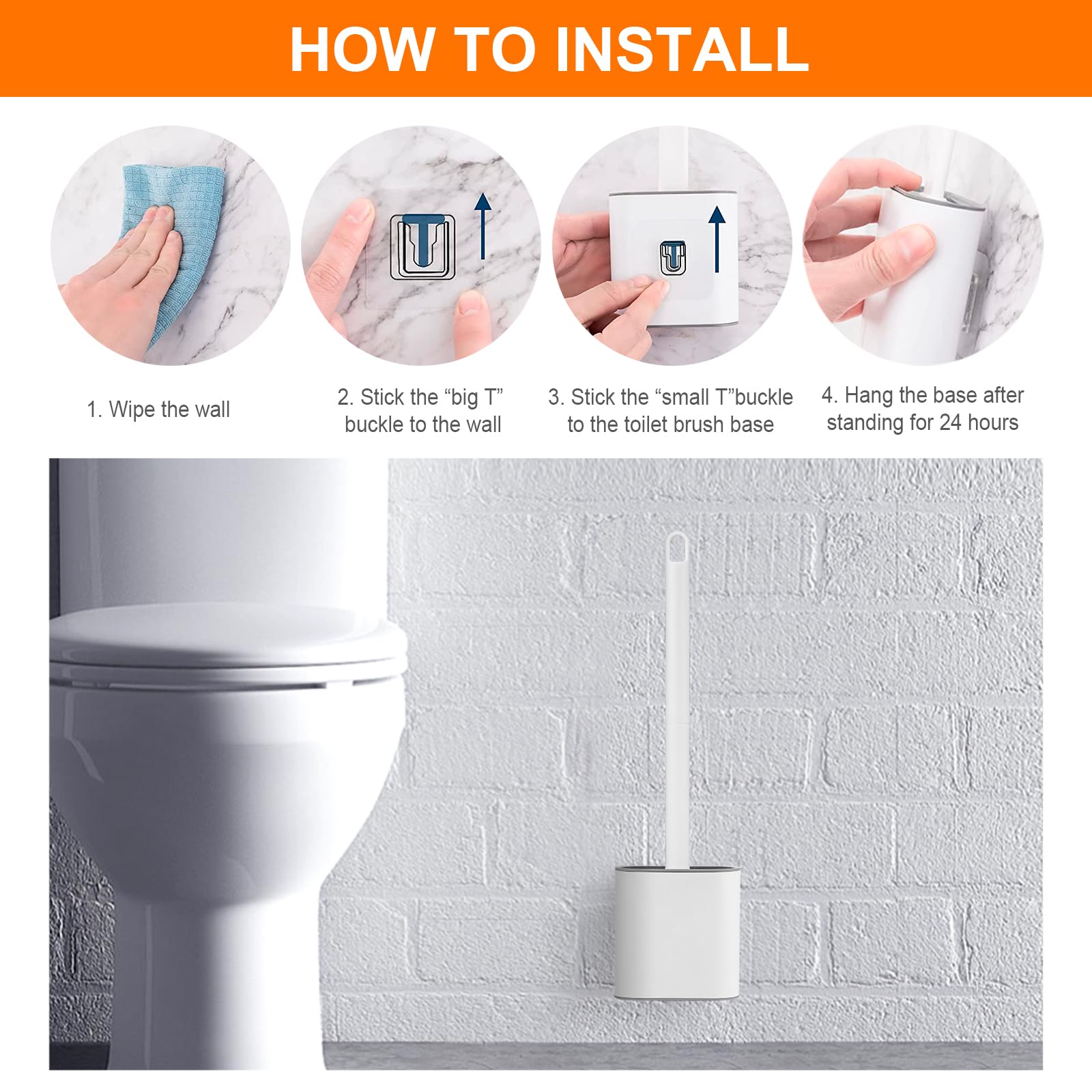 HOW TO INSTALL

1. Wipe the wall

2. Stick the “big T” buckle to the wall

3. Stick the “small T”buckle to the toilet brush base

4. Hang the base after standing for 24 hours