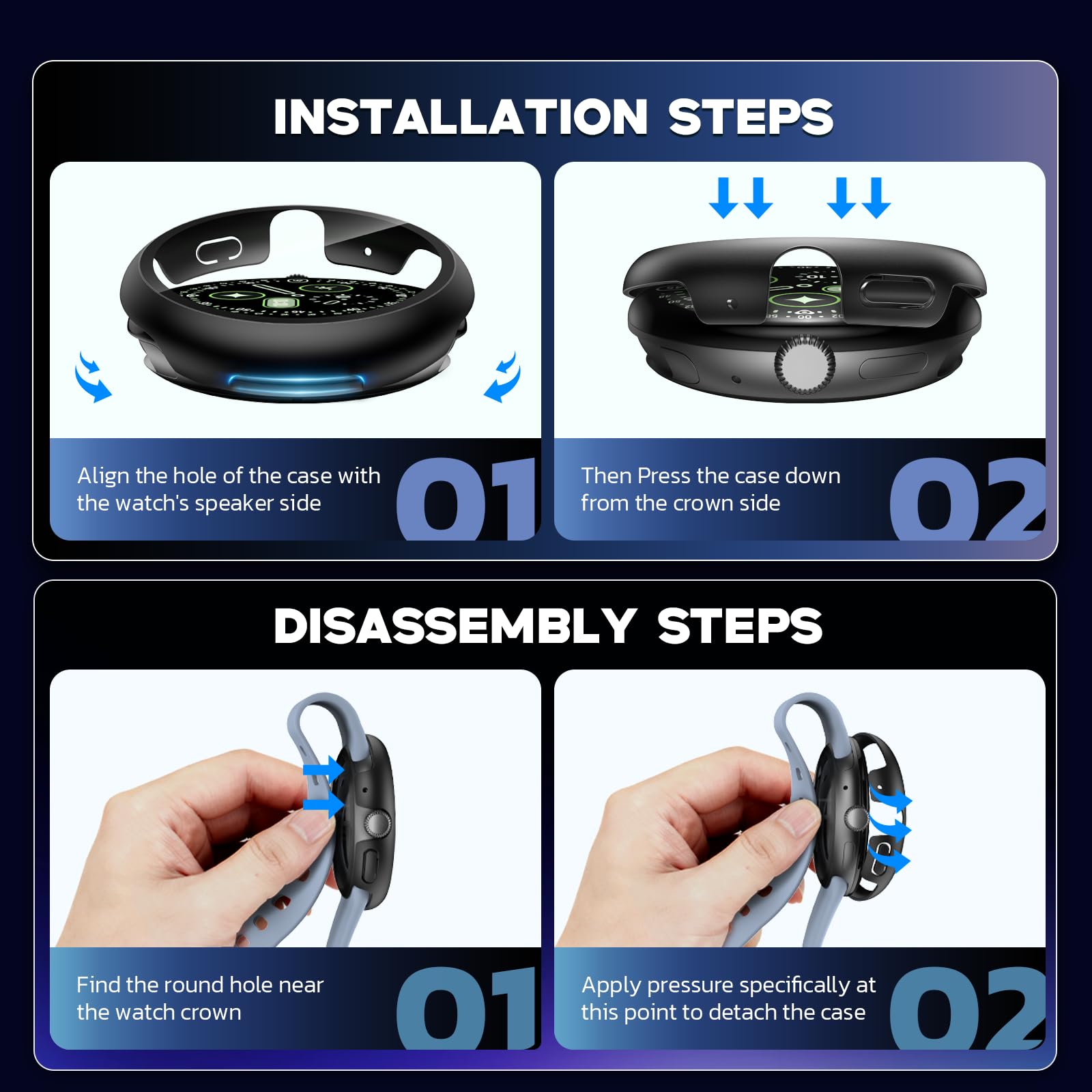 INSTALLATION STEPS

Align the hole of the case with the watch's speaker side

01

Then Press the case down from the crown side

02

DISASSEMBLY STEPS

Find the round hole near the watch crown

01

Apply pressure specifically at this point to detach the case

02