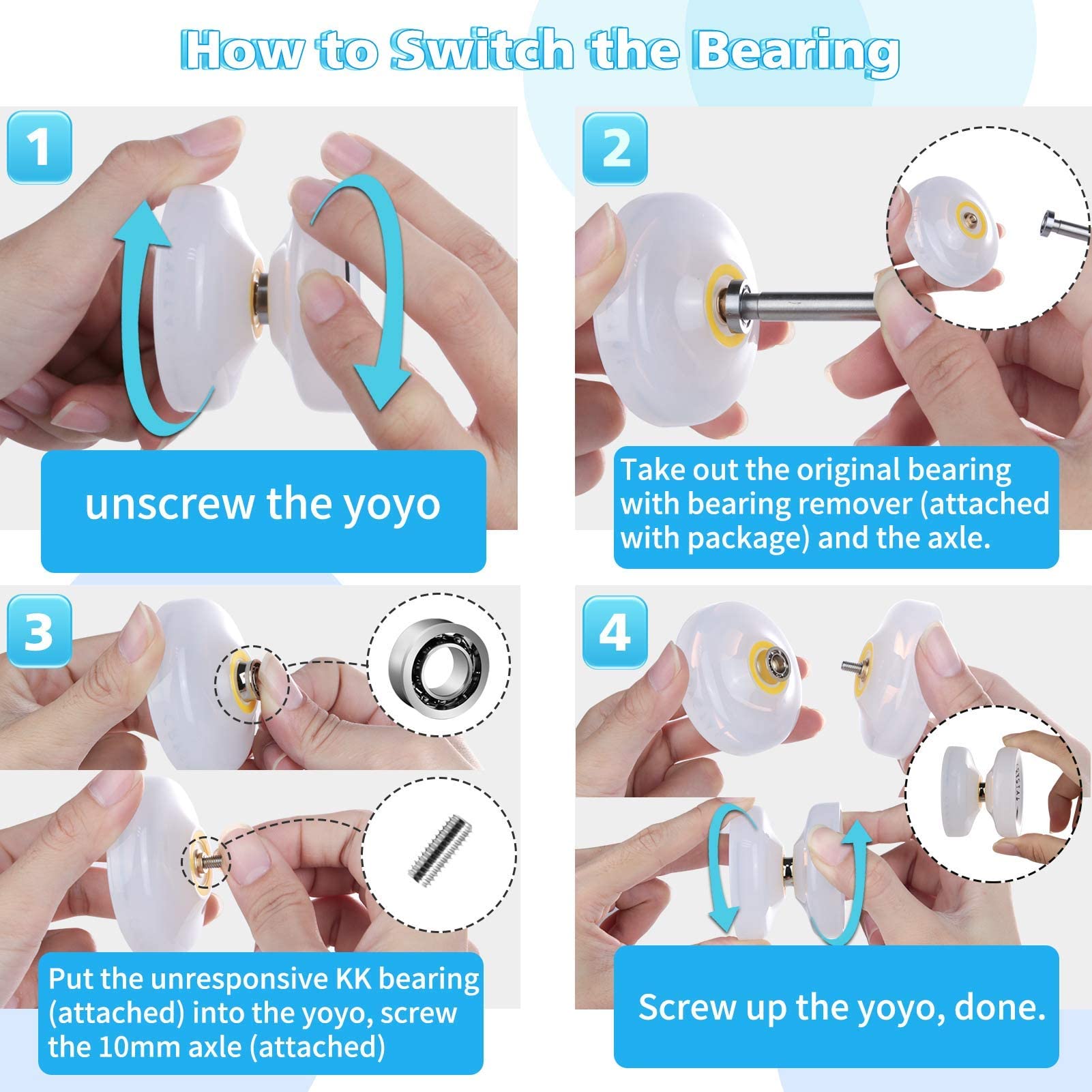 How to Switch the Bearing

1

unscrew the yoyo

2

Take out the original bearing with bearing remover (attached with package) and the axle.

3

Put the unresponsive KK bearing (attached) into the yoyo, screw the 10mm axle (attached)

4

Screw up the yoyo, done.