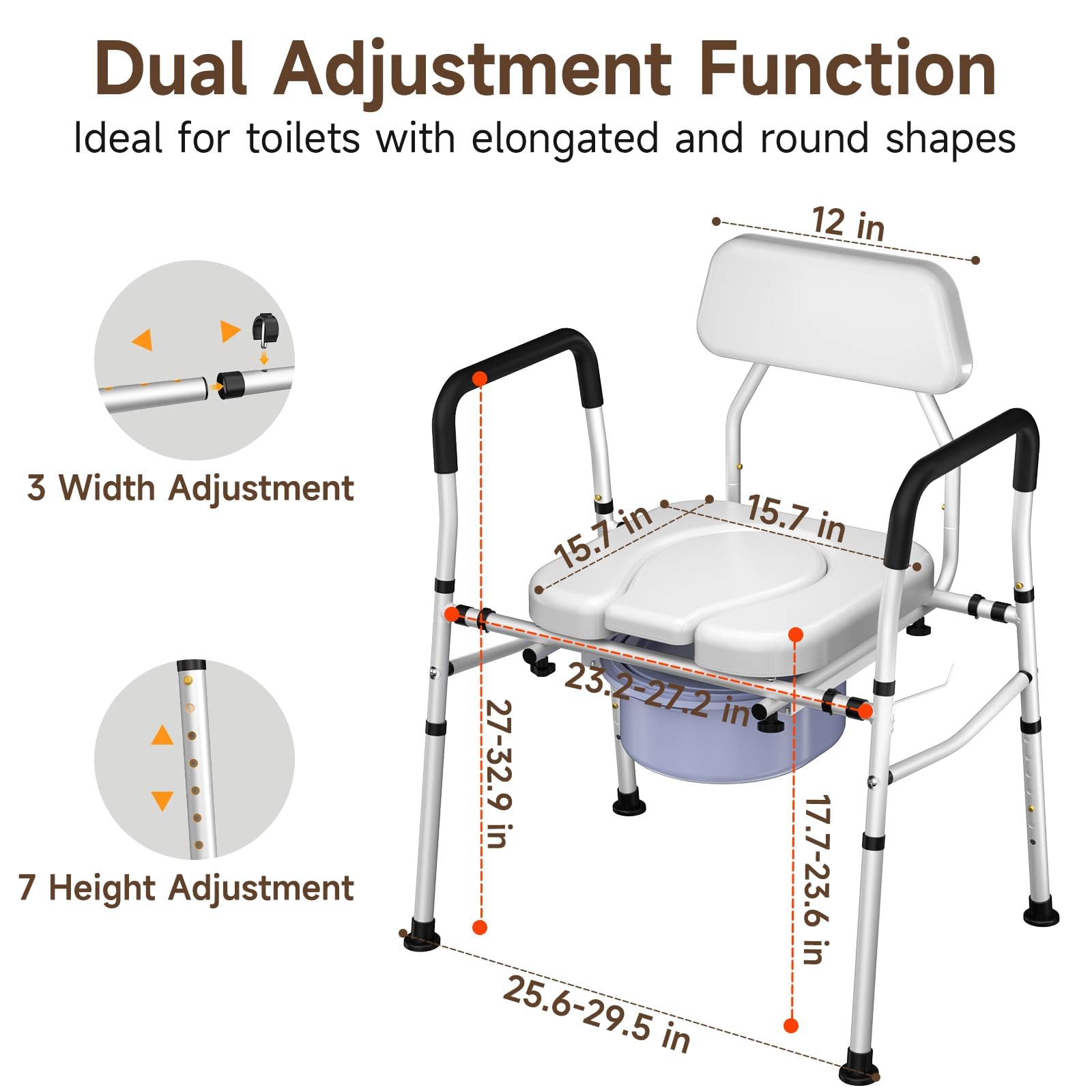 Dual Adjustment Function
Ideal for toilets with elongated and round shapes

3 Width Adjustment

7 Height Adjustment

12 in

15.7 in

15.7 in

23.2-27.2 in

27-32.9 in

17.7-23.6 in

25.6-29.5 in