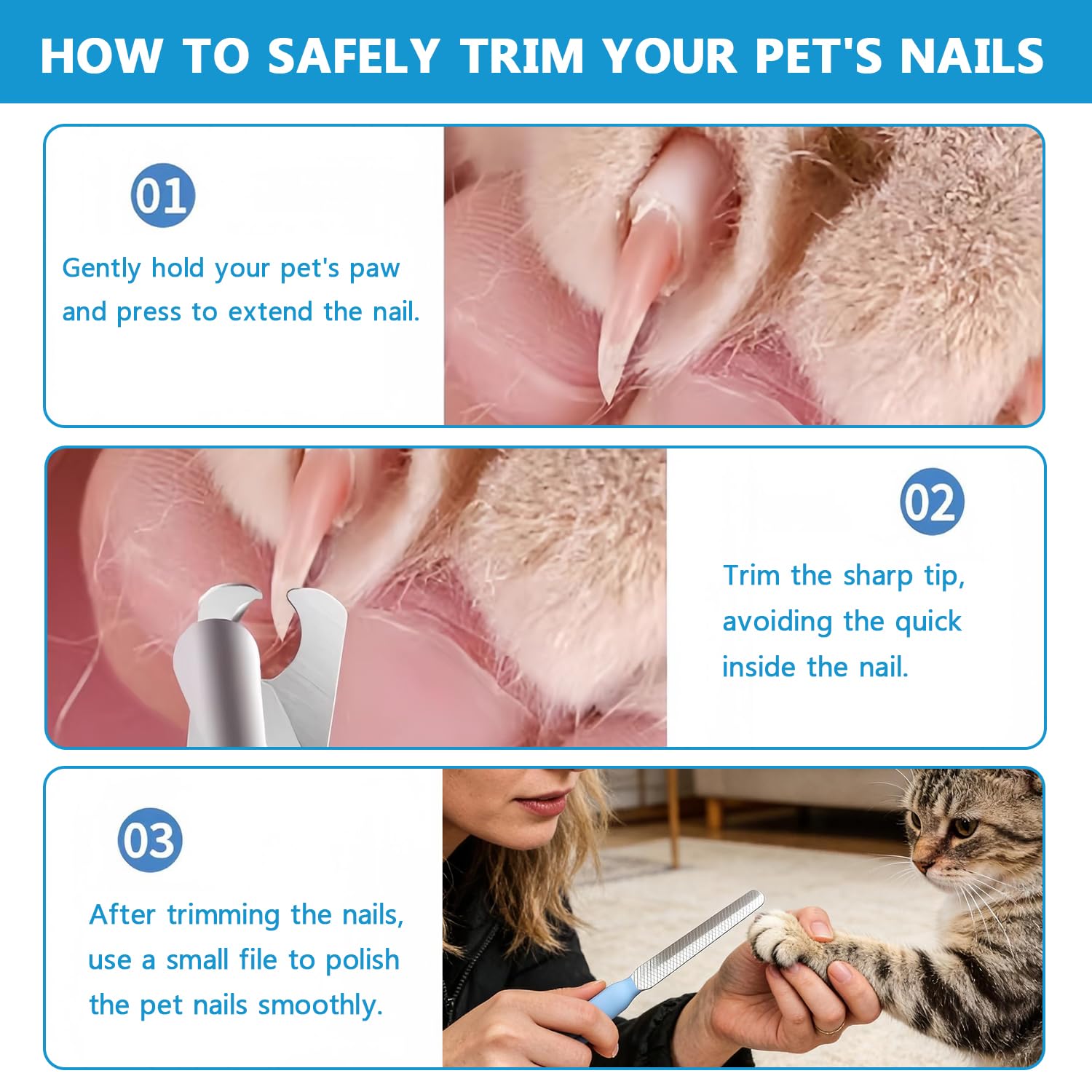 HOW TO SAFELY TRIM YOUR PET'S NAILS

01

Gently hold your pet's paw and press to extend the nail.

02

Trim the sharp tip, avoiding the quick inside the nail.

03

After trimming the nails, use a small file to polish the pet nails smoothly.