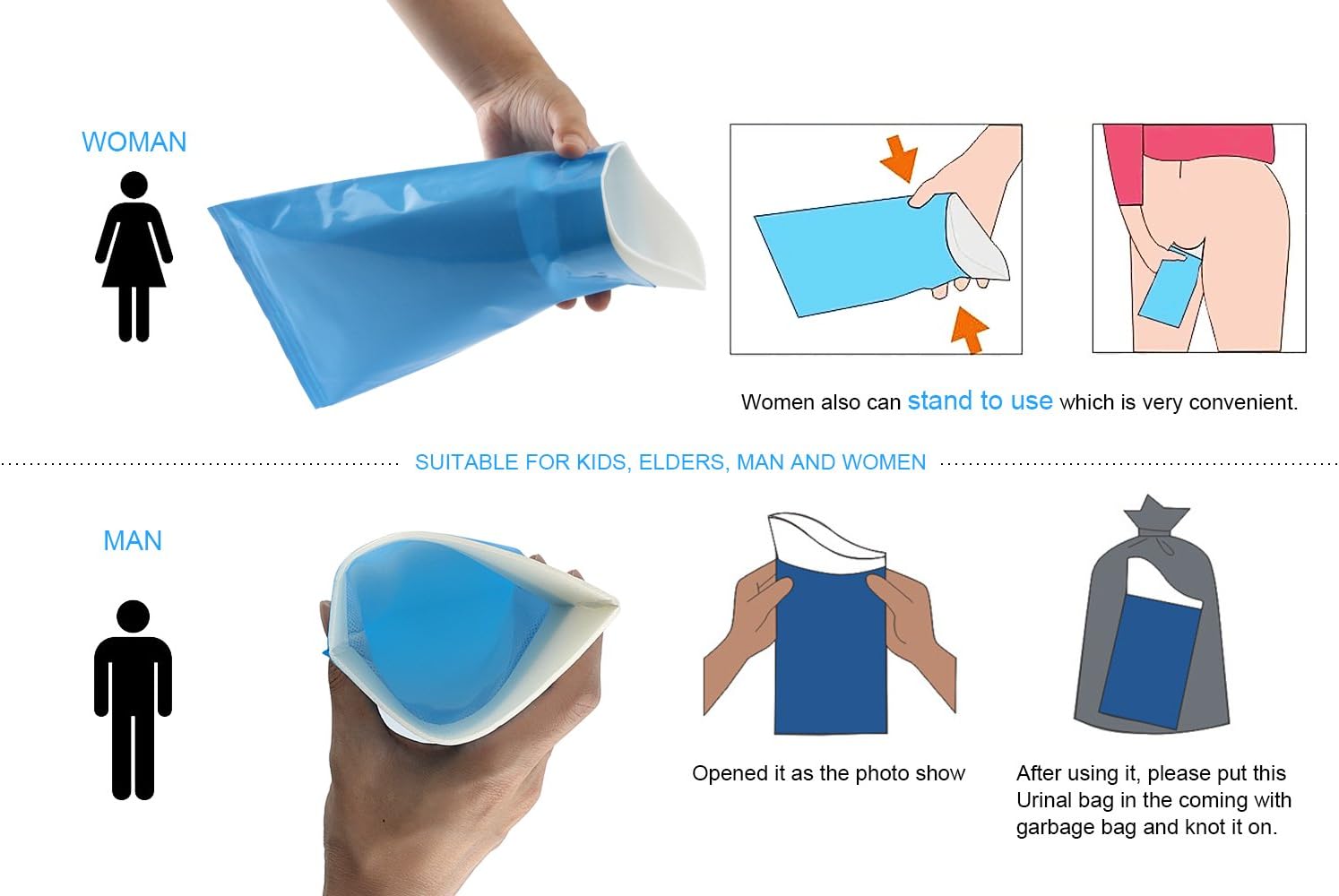 WOMAN

Women also can stand to use which is very convenient.

SUITABLE FOR KIDS, ELDERS, MAN AND WOMEN

MAN

Opened it as the photo show

After using it, please put this Urinal bag in the coming with garbage bag and knot it on.