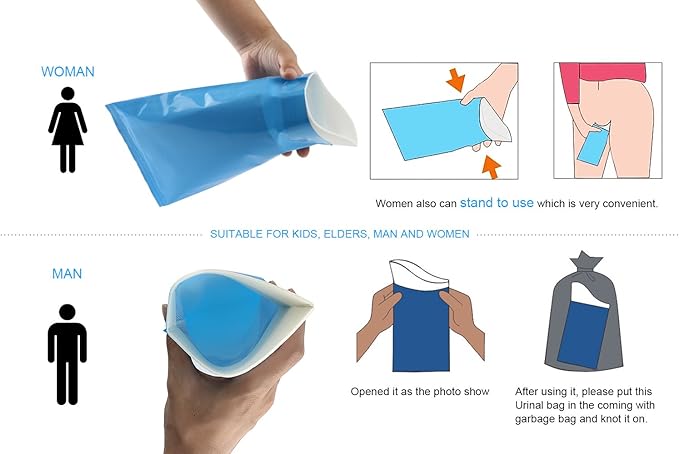 WOMAN

Women also can stand to use which is very convenient.

SUITABLE FOR KIDS, ELDERS, MAN AND WOMEN

MAN

Opened it as the photo show

After using it, please put this Urinal bag in the coming with garbage bag and knot it on.