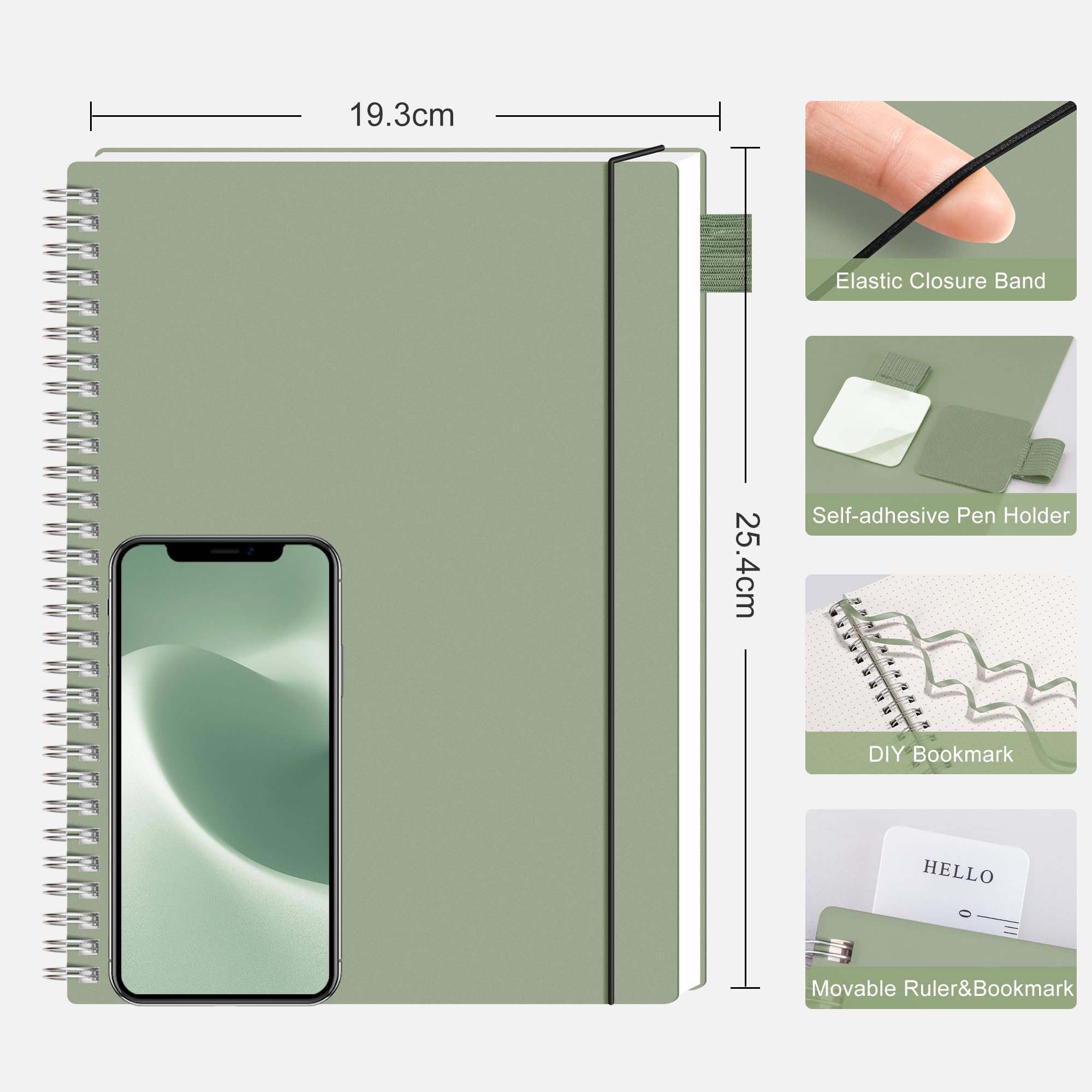 19.3cm

25.4cm

Elastic Closure Band

Self-adhesive Pen Holder

DIY Bookmark

HELLO

0

Movable Ruler&Bookmark