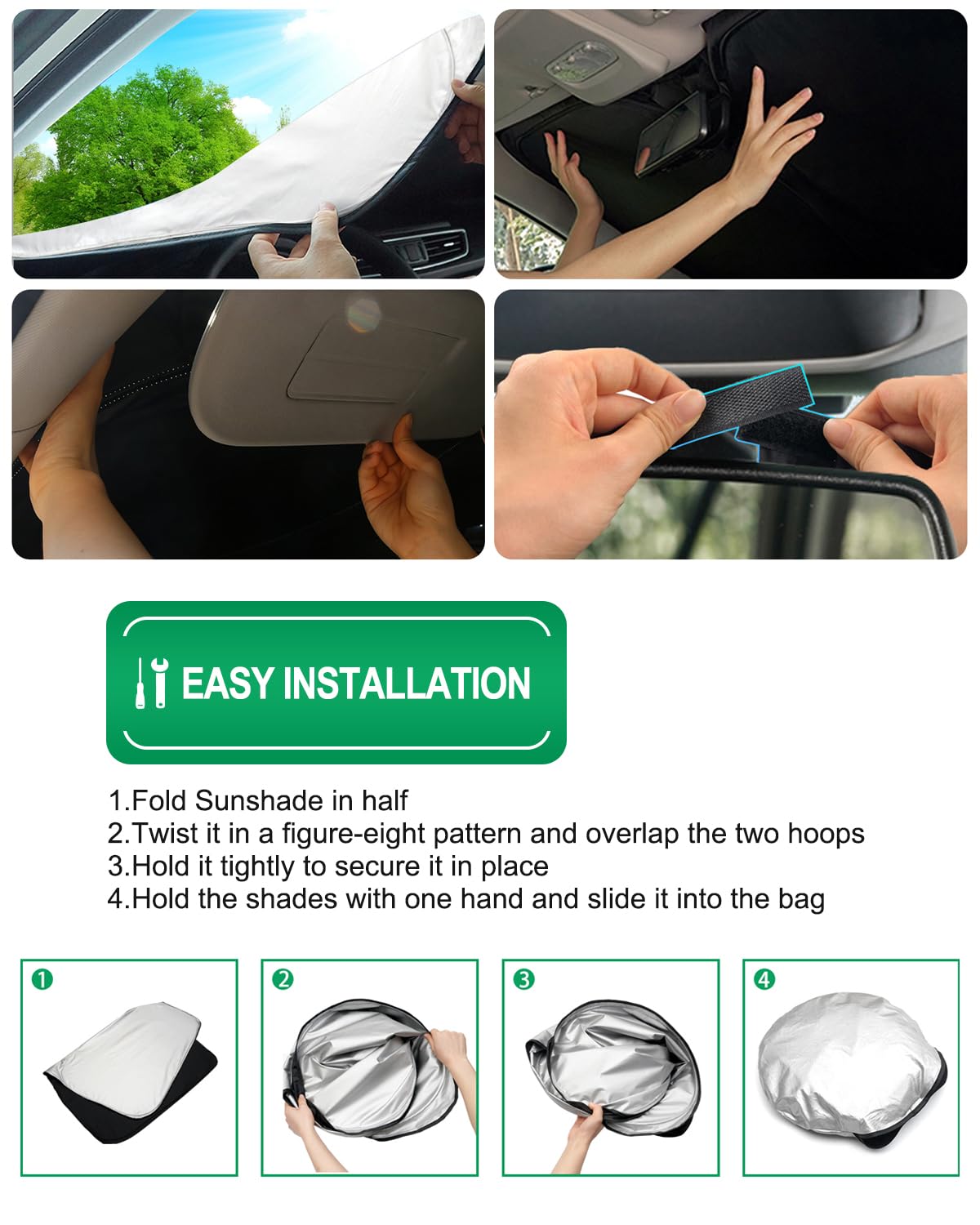 EASY INSTALLATION

1.Fold Sunshade in half
2.Twist it in a figure-eight pattern and overlap the two hoops
3.Hold it tightly to secure it in place
4.Hold the shades with one hand and slide it into the bag

1

2

3

4