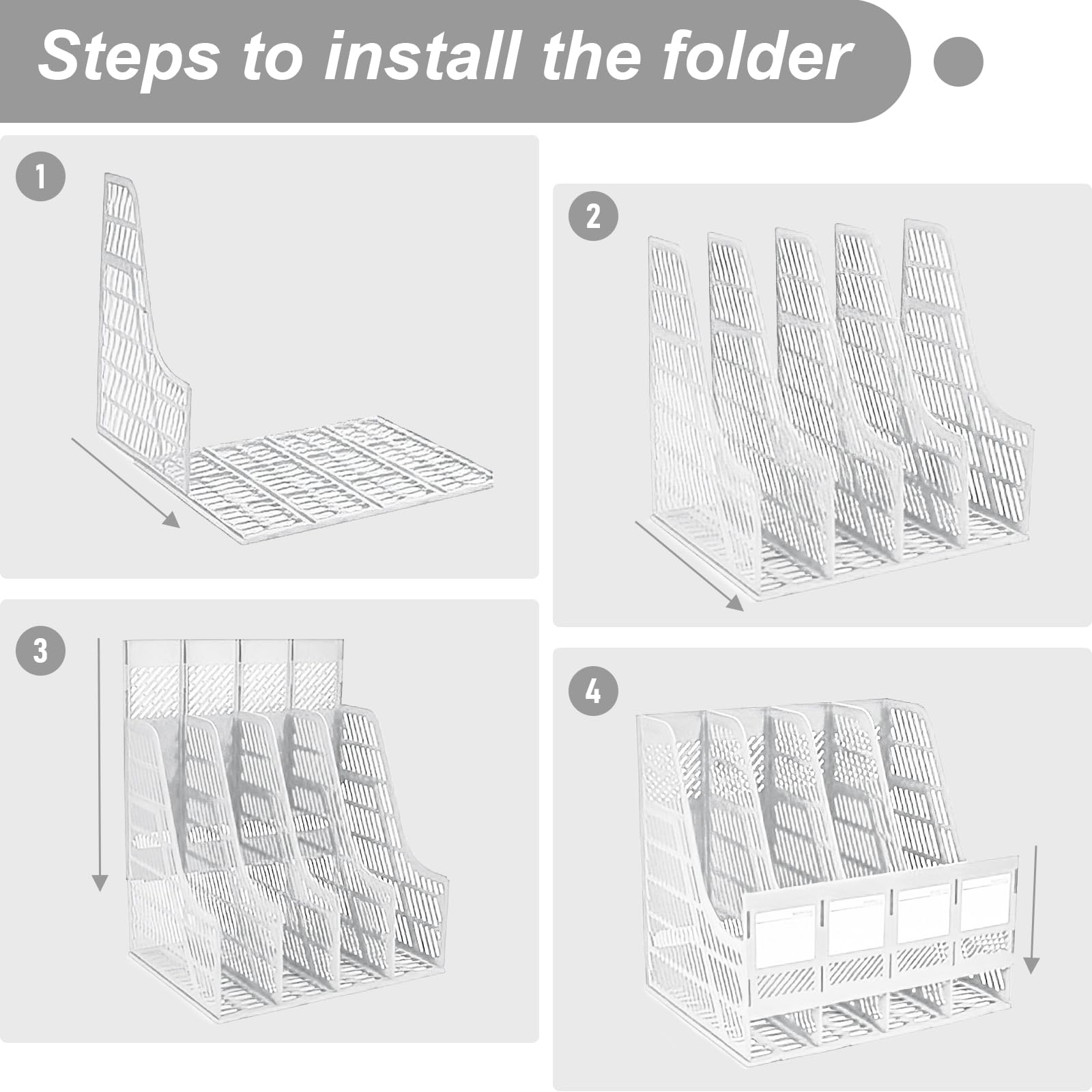 Steps to install the folder

1

2

3

4