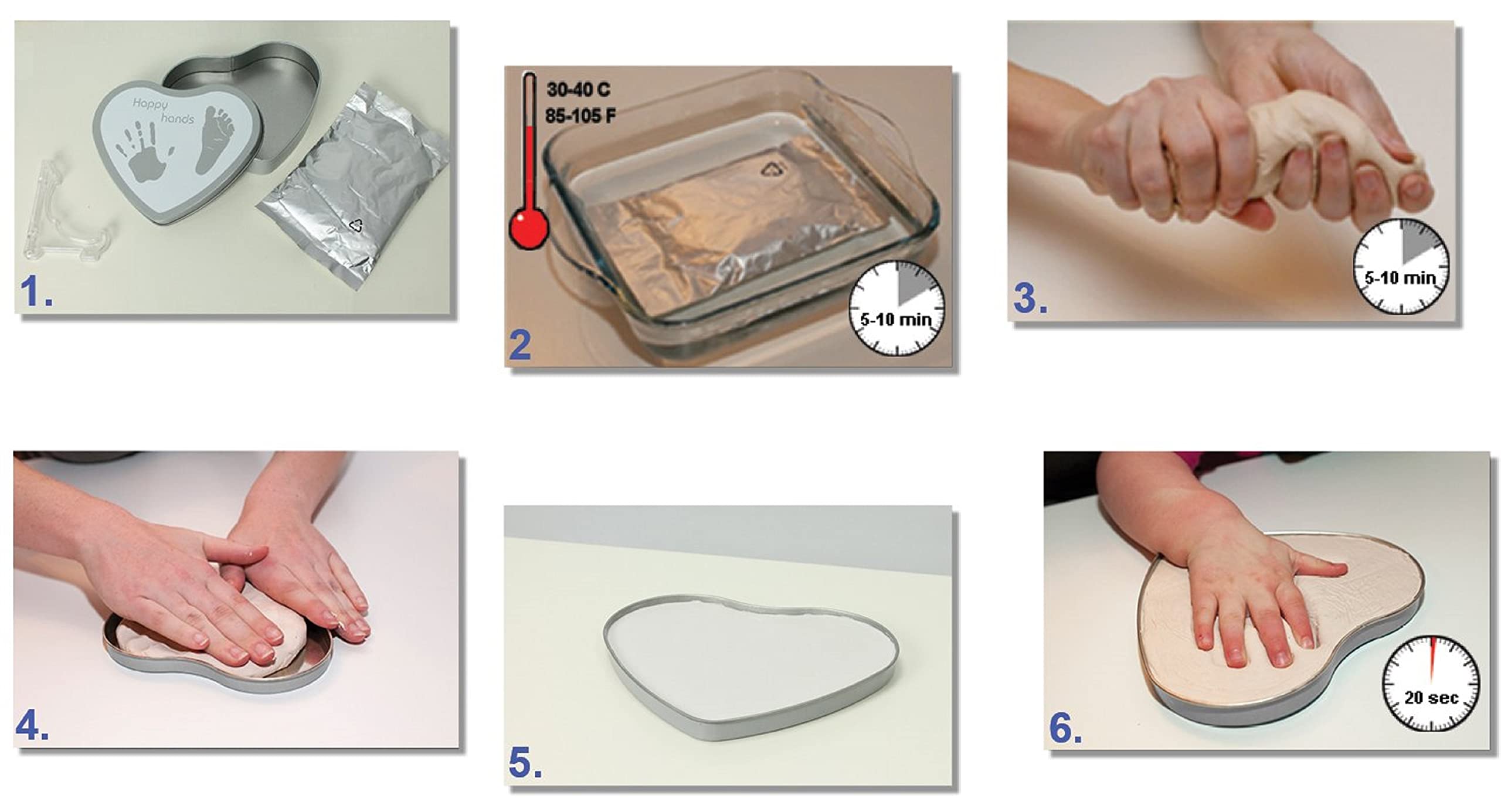 Happy hands

1.

30-40 C
85-105 F

5-10 min

2

5-10 min

3.

4.

5.

20 sec

6.