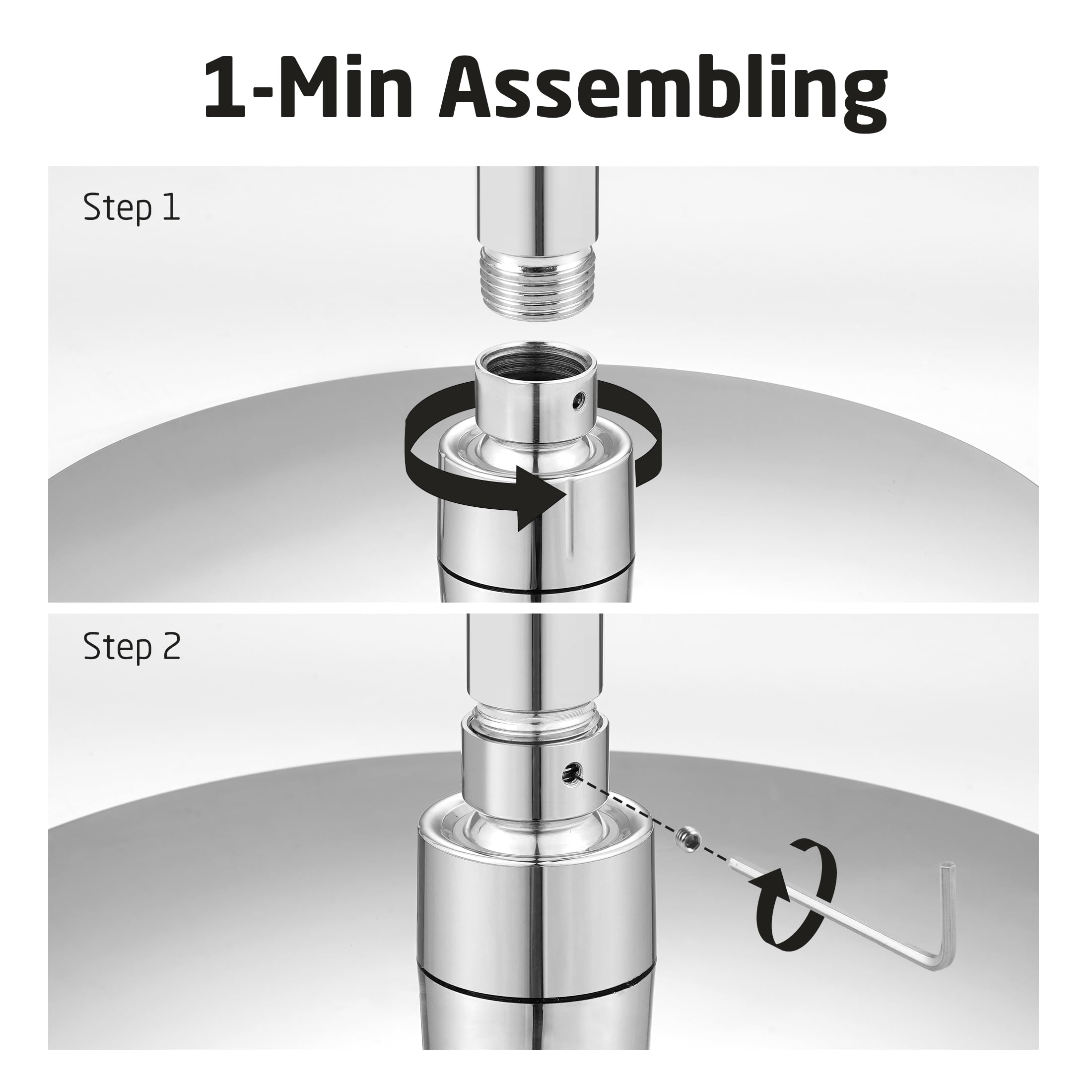 1-Min Assembling

Step 1

Step 2