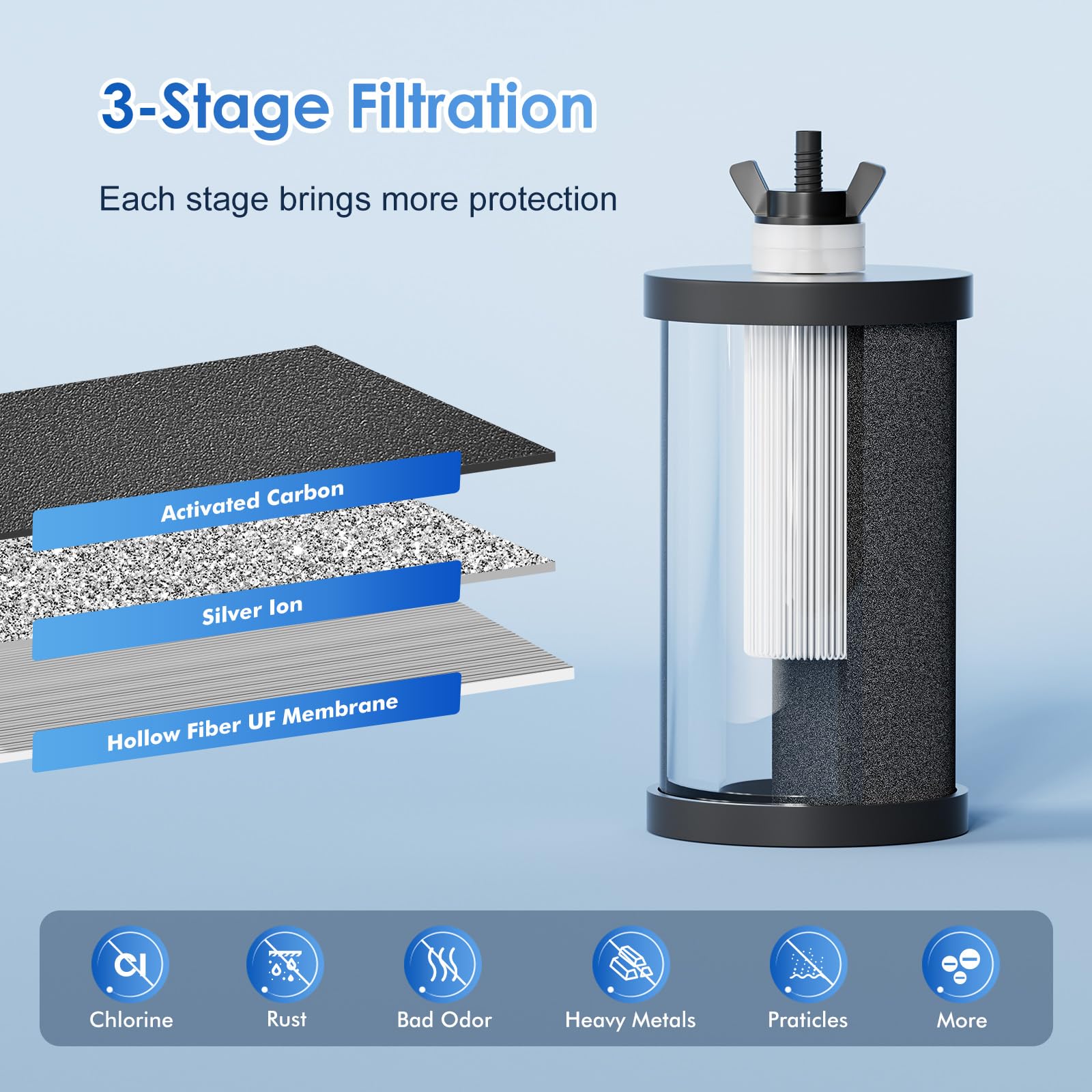 3-Stage Filtration

Each stage brings more protection

Activated Carbon

Silver Ion

Hollow Fiber UF Membrane

Cl

Chlorine

Rust

Bad Odor

Heavy Metals

Praticles

More