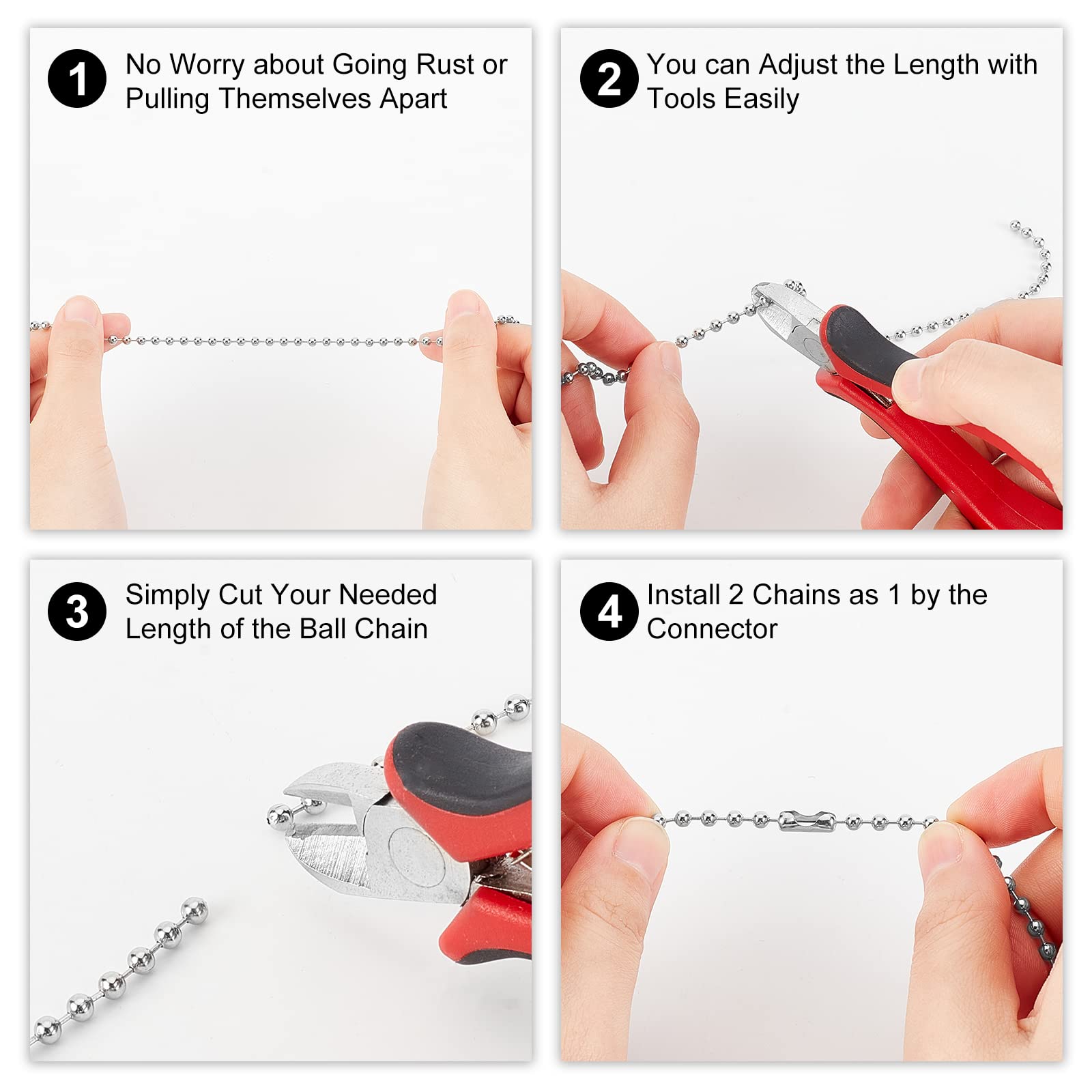 1 No Worry about Going Rust or Pulling Themselves Apart

2 You can Adjust the Length with Tools Easily

3 Simply Cut Your Needed Length of the Ball Chain

4 Install 2 Chains as 1 by the Connector