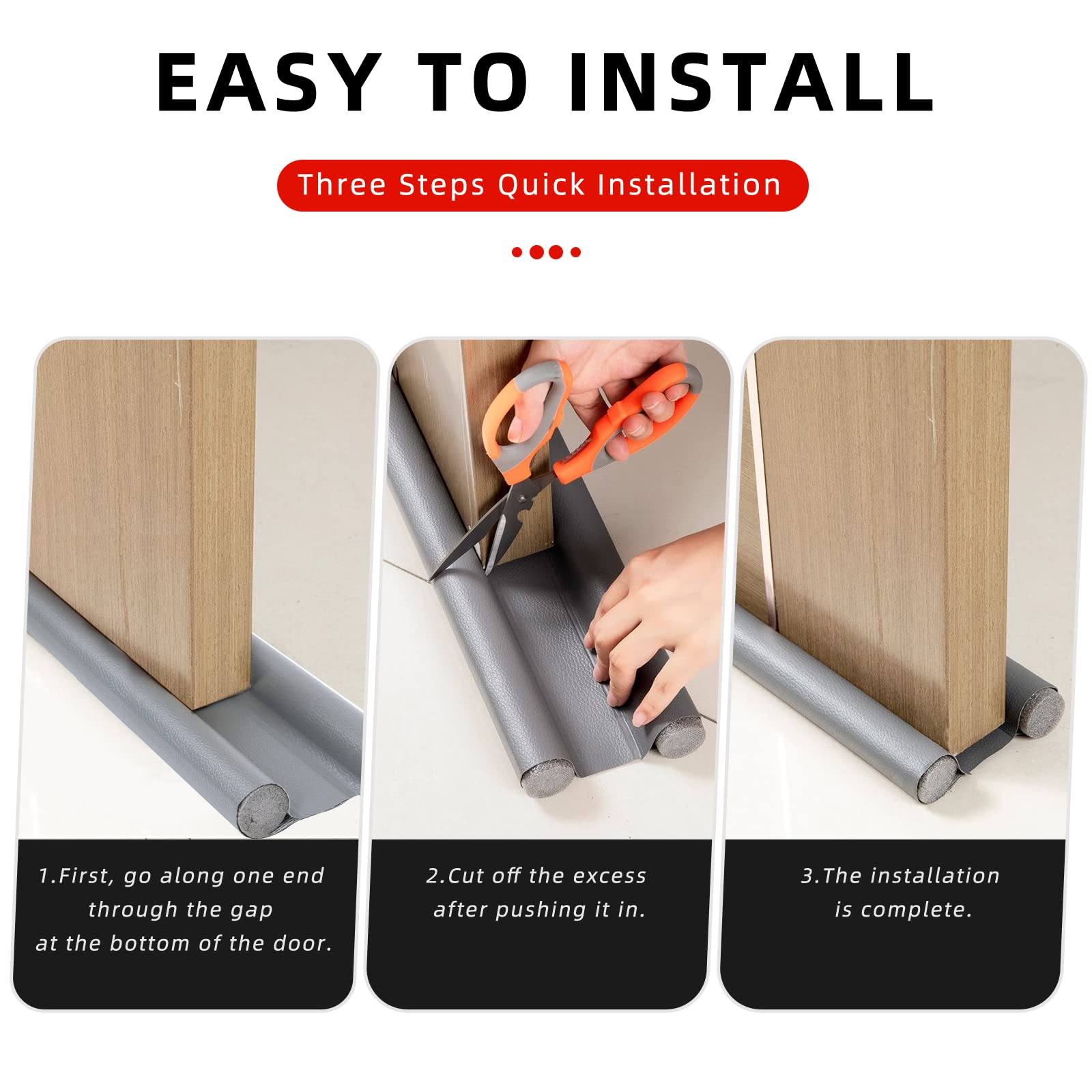 EASY TO INSTALL

Three Steps Quick Installation

1.First, go along one end through the gap at the bottom of the door.

2.Cut off the excess after pushing it in.

3.The installation is complete.