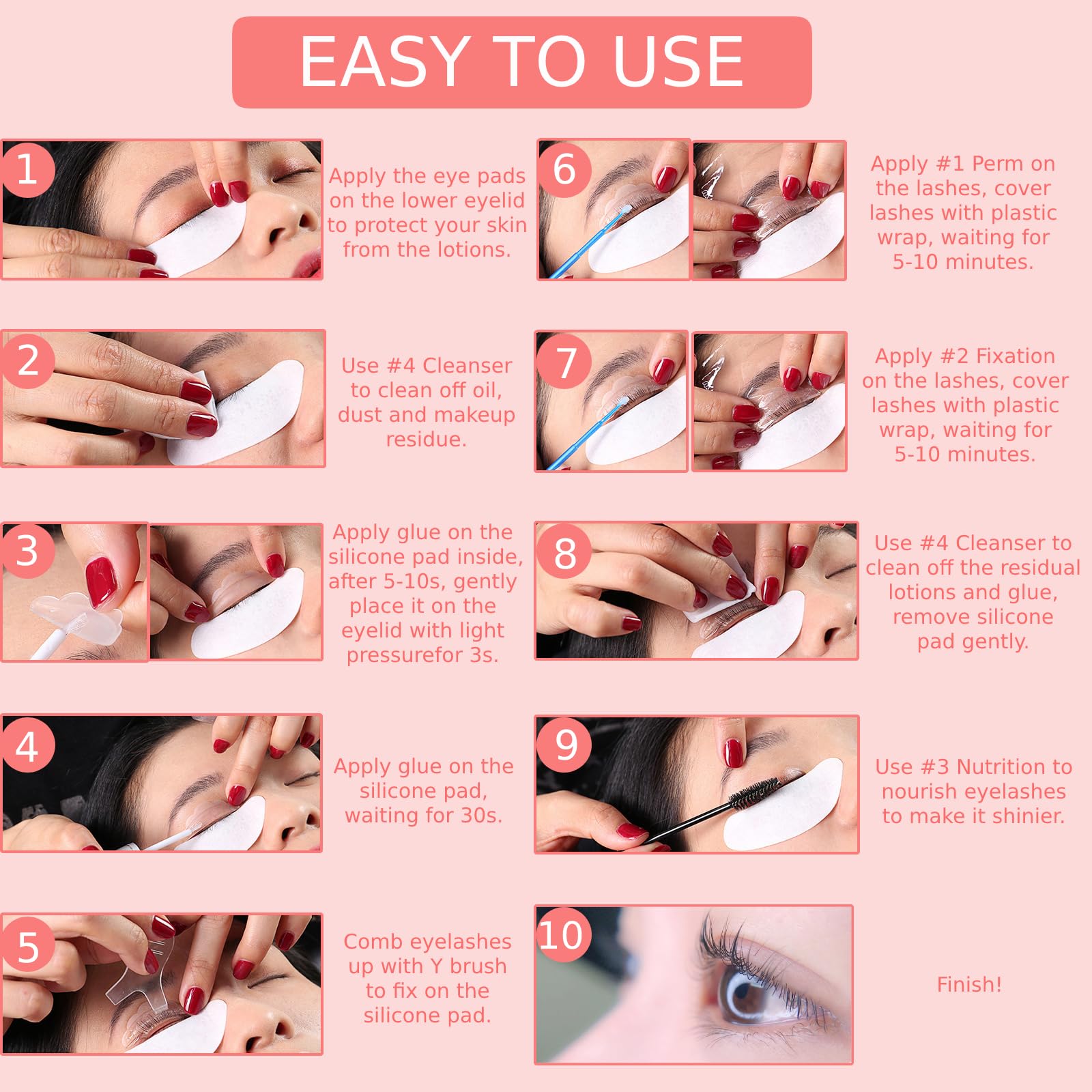 EASY TO USE

1
Apply the eye pads on the lower eyelid to protect your skin from the lotions.

2
Use #4 Cleanser to clean off oil, dust and makeup residue.

3
Apply glue on the silicone pad inside, after 5-10s, gently place it on the eyelid with light pressurefor 3s.

4
Apply glue on the silicone pad, waiting for 30s.

5
Comb eyelashes up with Y brush to fix on the silicone pad.

6
Apply #1 Perm on the lashes, cover lashes with plastic wrap, waiting for 5-10 minutes.

7
Apply #2 Fixation on the lashes, cover lashes with plastic wrap, waiting for 5-10 minutes.

8
Use #4 Cleanser to clean off the residual lotions and glue, remove silicone pad gently.

9
Use #3 Nutrition to nourish eyelashes to make it shinier.

10
Finish!