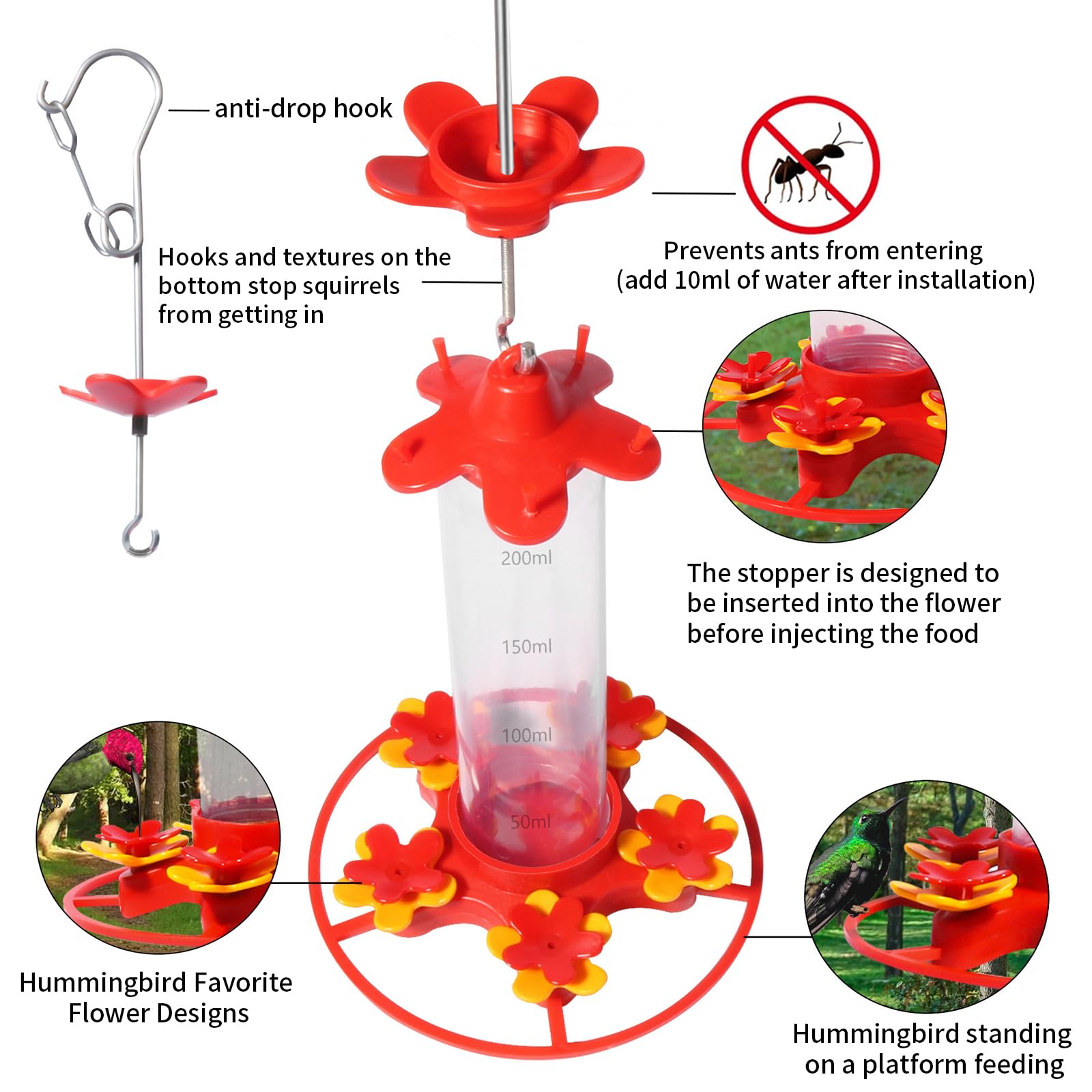 anti-drop hook

Hooks and textures on the bottom stop squirrels from getting in

Prevents ants from entering (add 10ml of water after installation)

200ml

150ml

100ml

50ml

The stopper is designed to be inserted into the flower before injecting the food

Hummingbird Favorite Flower Designs

Hummingbird standing on a platform feeding