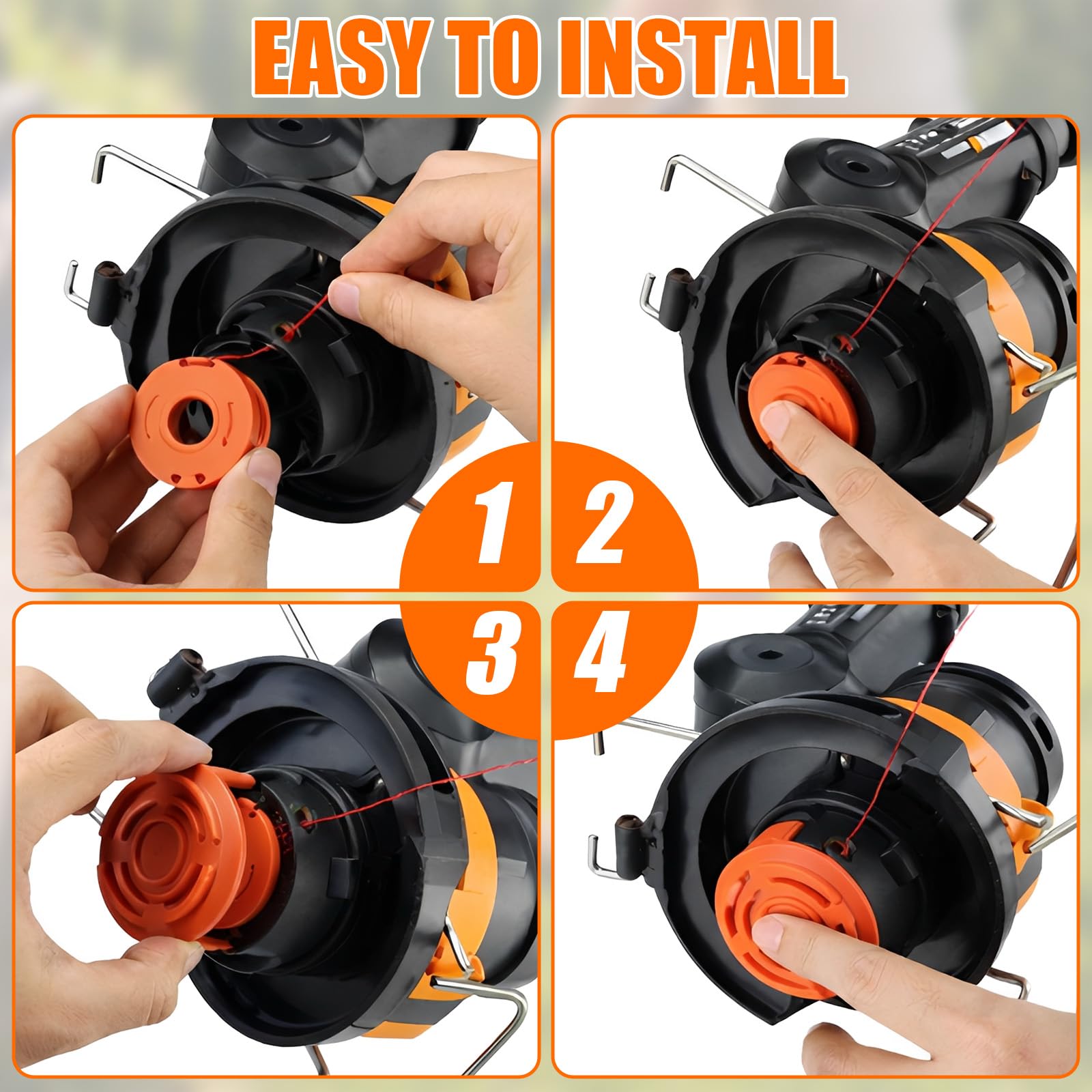 EASY TO INSTALL

1

2

3

4