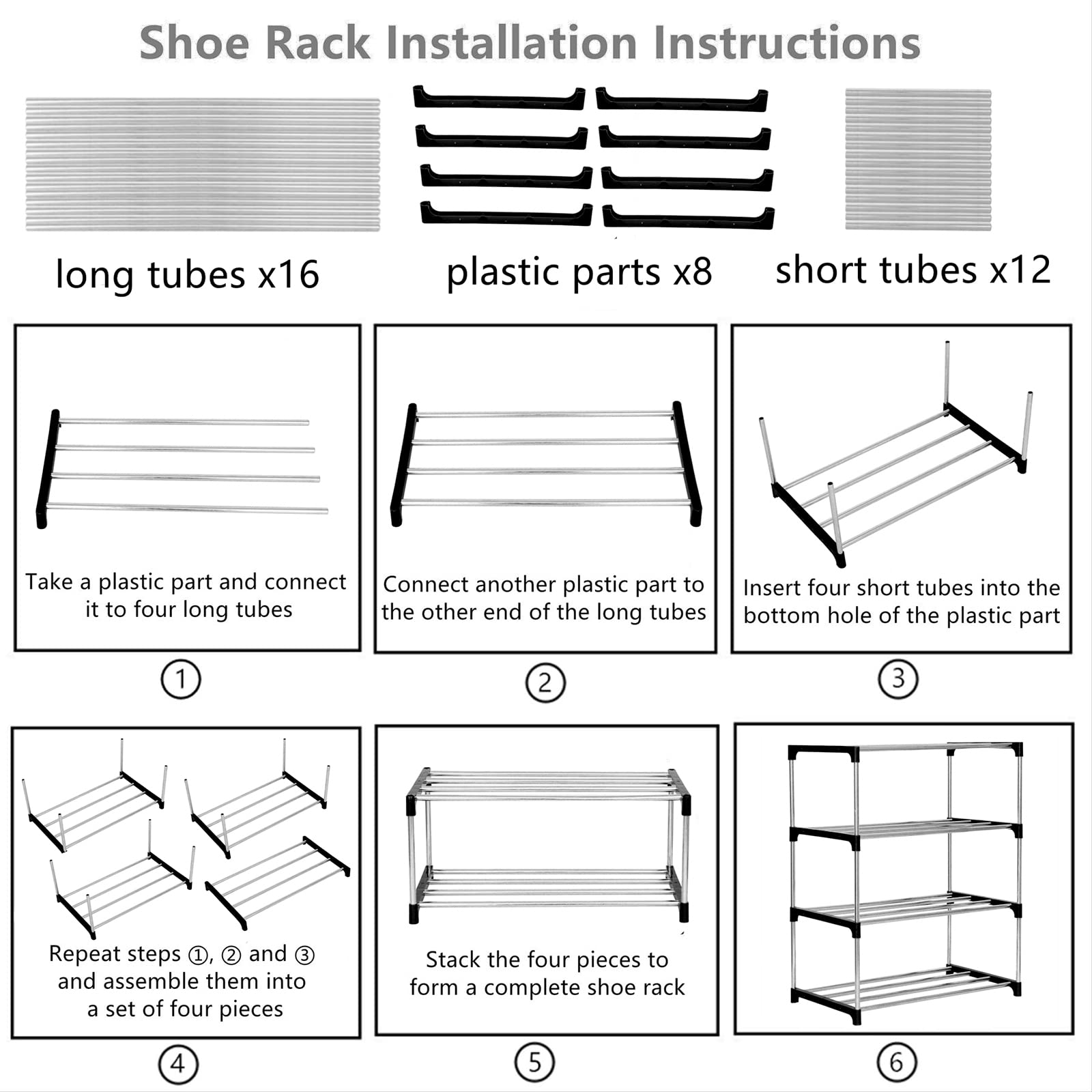 Shoe Rack Installation Instructions

long tubes x16

plastic parts x8

short tubes x12

Take a plastic part and connect it to four long tubes

①

Connect another plastic part to the other end of the long tubes

②

Insert four short tubes into the bottom hole of the plastic part

③

Repeat steps ①, ② and ③ and assemble them into a set of four pieces

④

Stack the four pieces to form a complete shoe rack

⑤

⑥