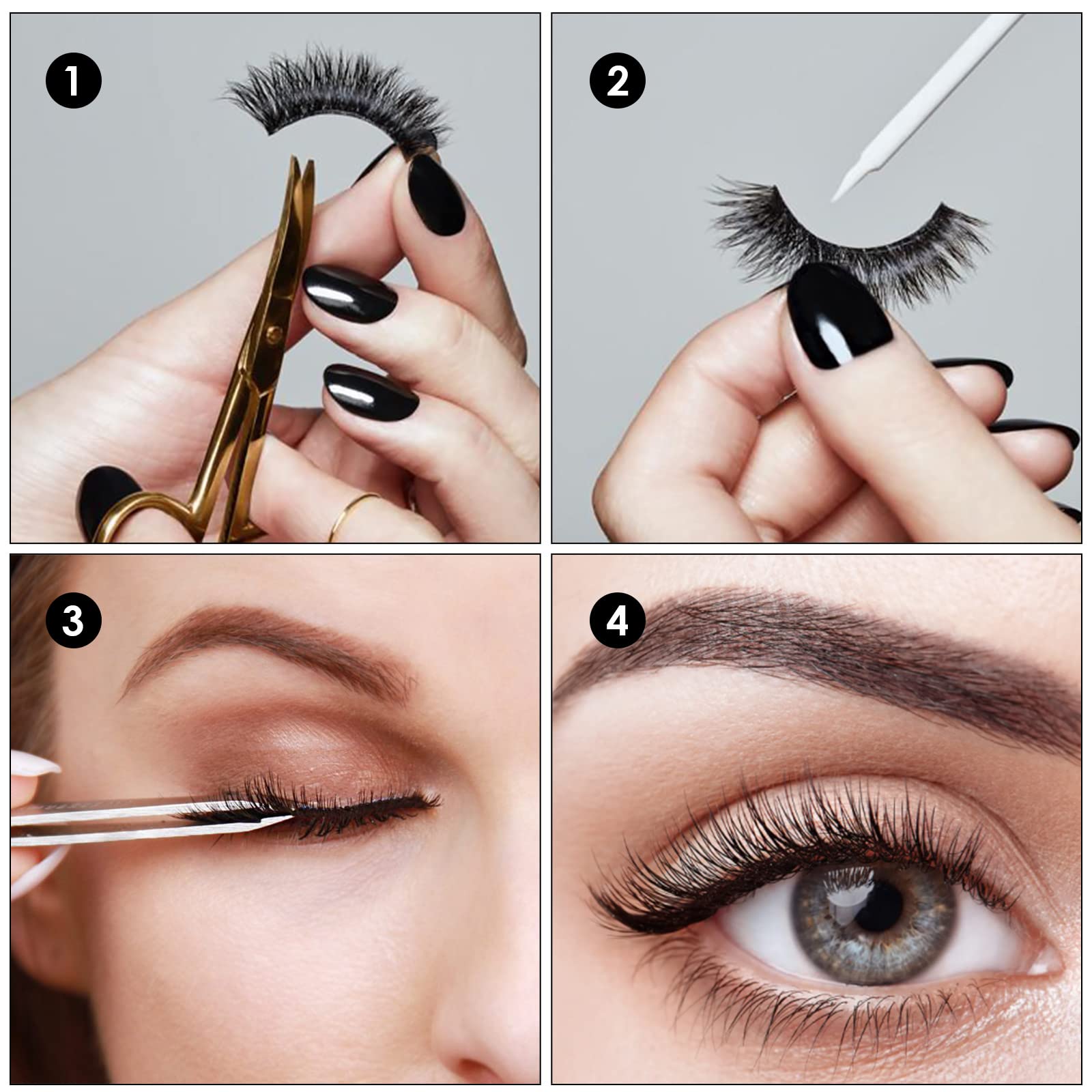 1

2

3

4