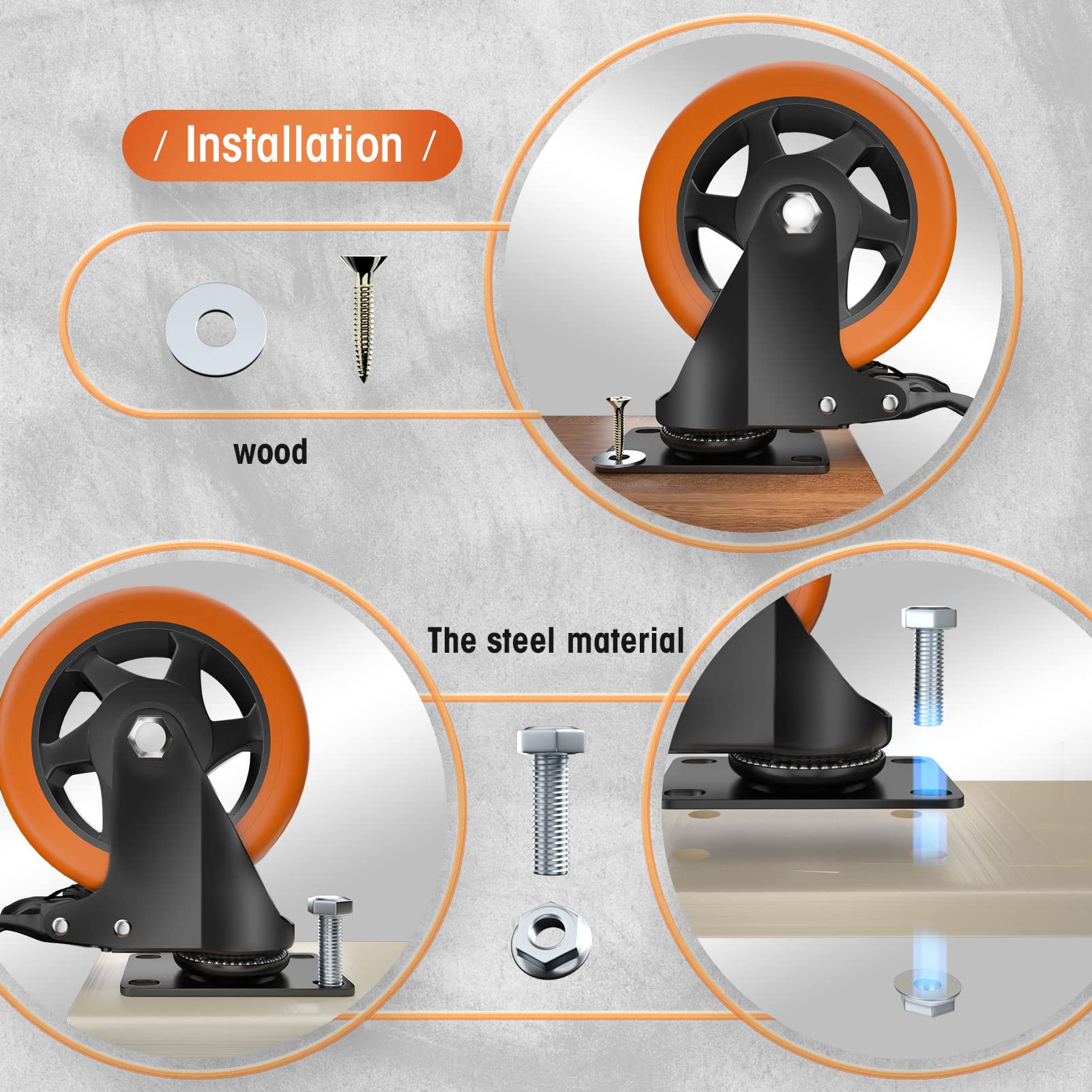 / Installation /

wood

The steel material