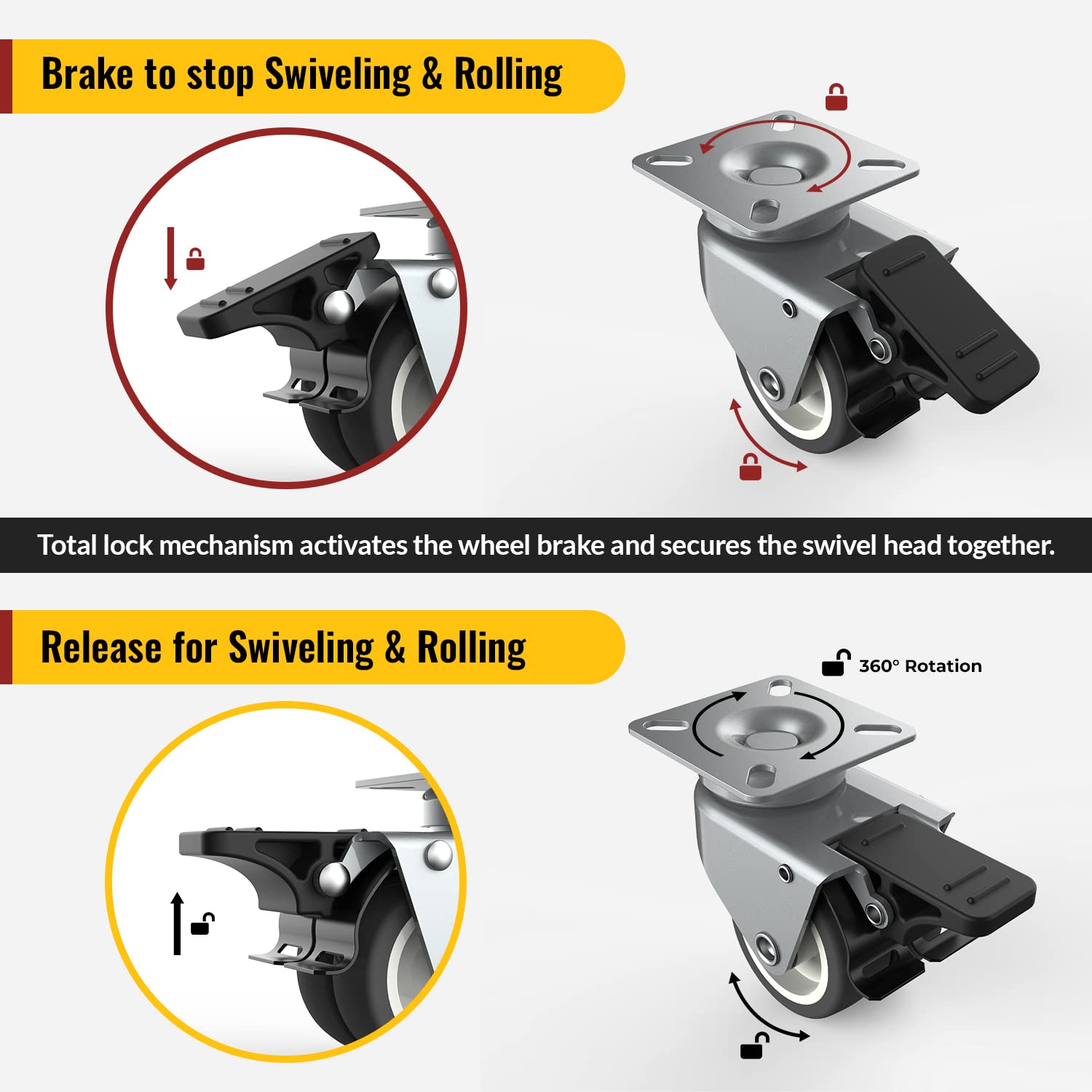 Brake to stop Swiveling & Rolling

Total lock mechanism activates the wheel brake and secures the swivel head together.

Release for Swiveling & Rolling

360° Rotation