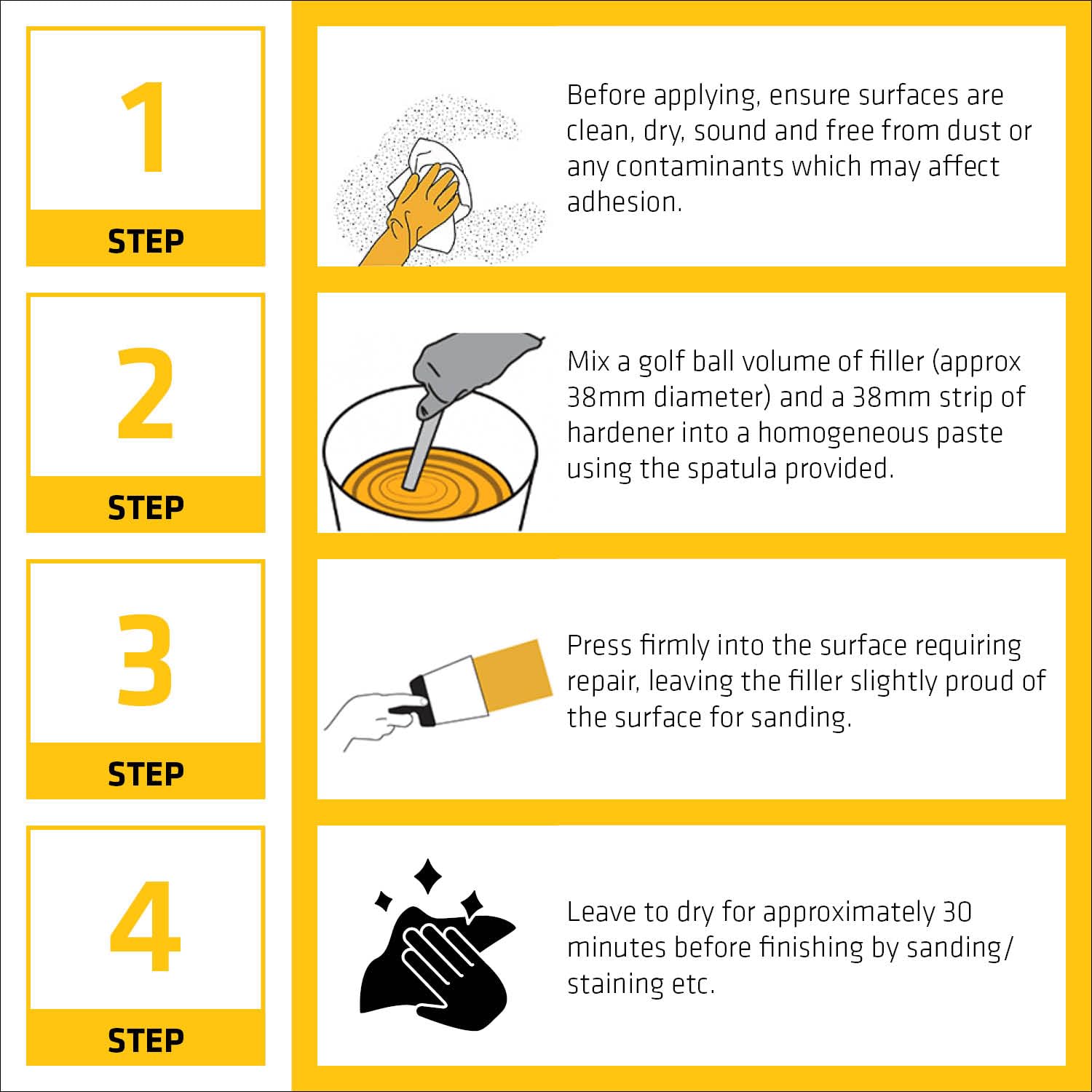 1
STEP

Before applying, ensure surfaces are clean, dry, sound and free from dust or any contaminants which may affect adhesion.

2
STEP

Mix a golf ball volume of filler (approx 38mm diameter) and a 38mm strip of hardener into a homogeneous paste using the spatula provided.

3
STEP

Press firmly into the surface requiring repair, leaving the filler slightly proud of the surface for sanding.

4
STEP

Leave to dry for approximately 30 minutes before finishing by sanding/ staining etc.