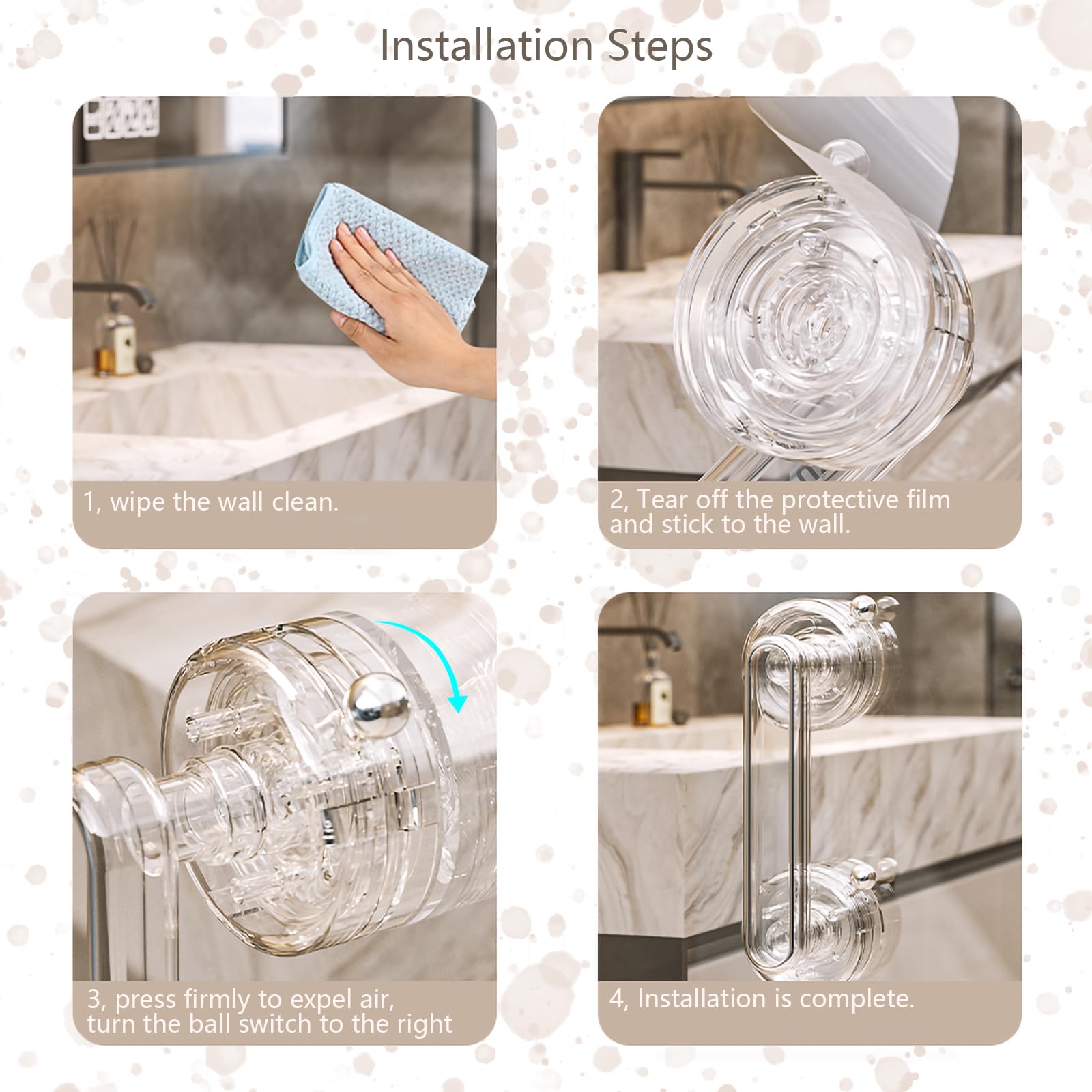 Installation Steps

1, wipe the wall clean.

2, Tear off the protective film and stick to the wall.

3, press firmly to expel air, turn the ball switch to the right

4, Installation is complete.