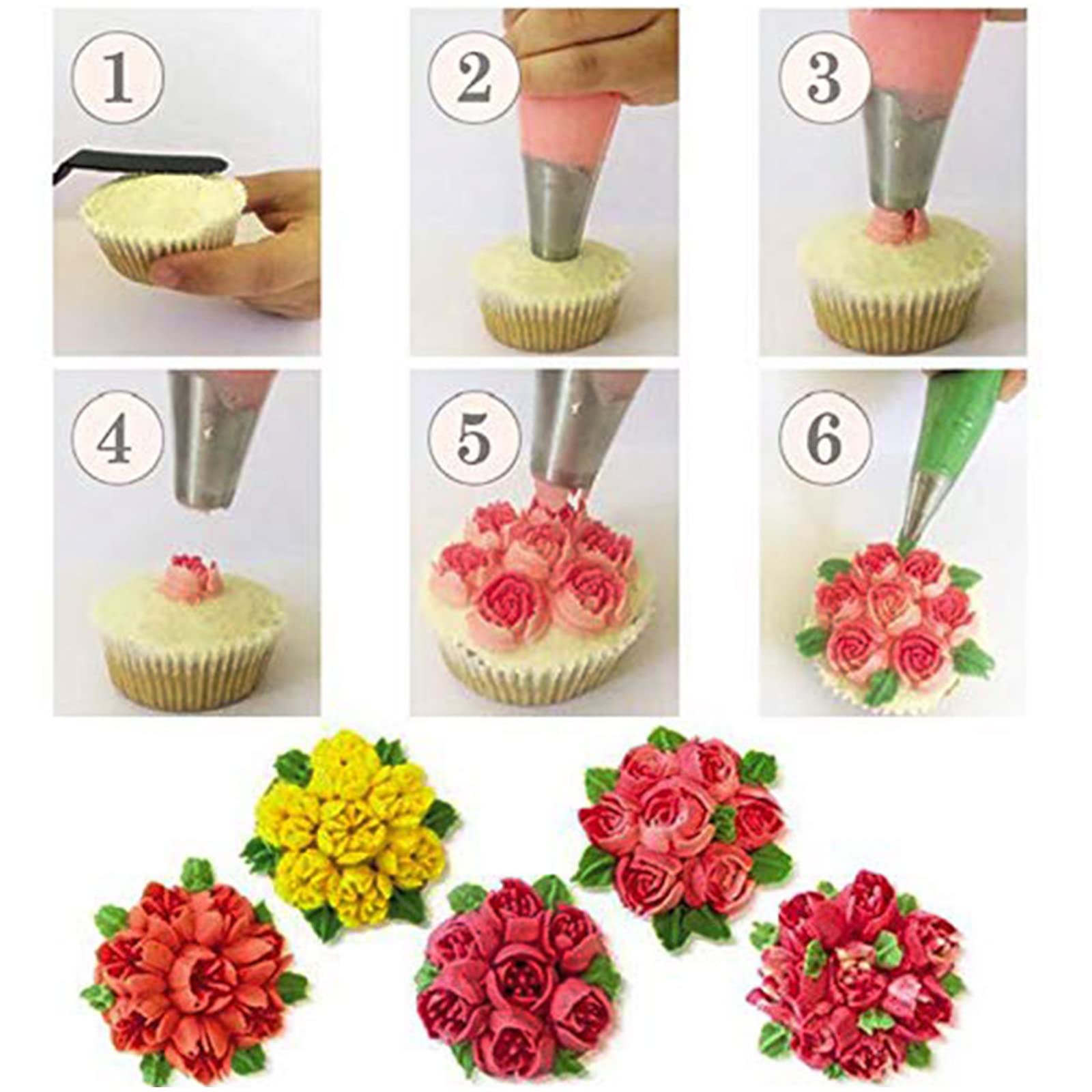 1

2

3

4

5

6