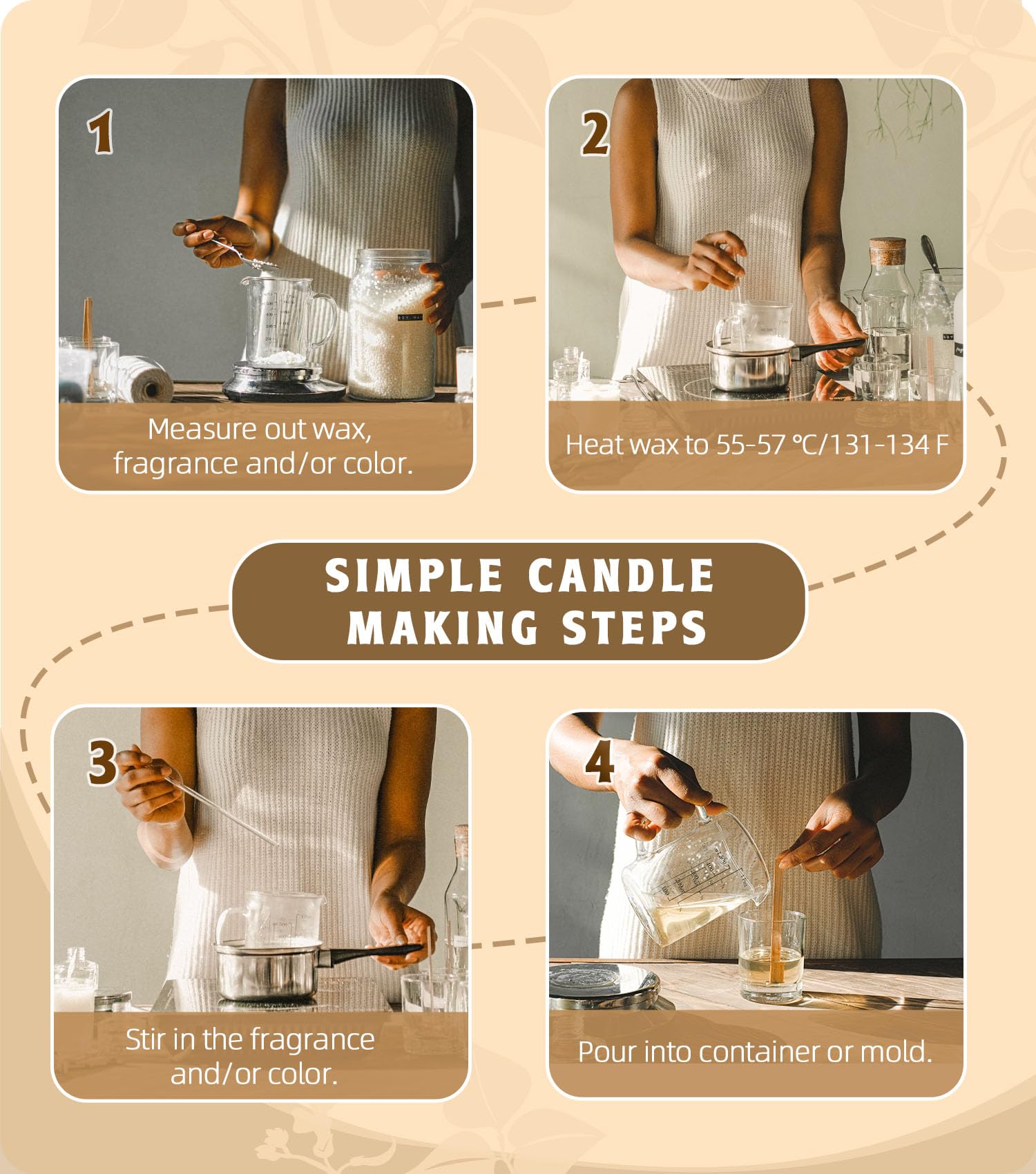 1

Measure out wax, fragrance and/or color.

2

Heat wax to 55-57 ℃/131-134 F

SIMPLE CANDLE MAKING STEPS

3

Stir in the fragrance and/or color.

4

Pour into container or mold.