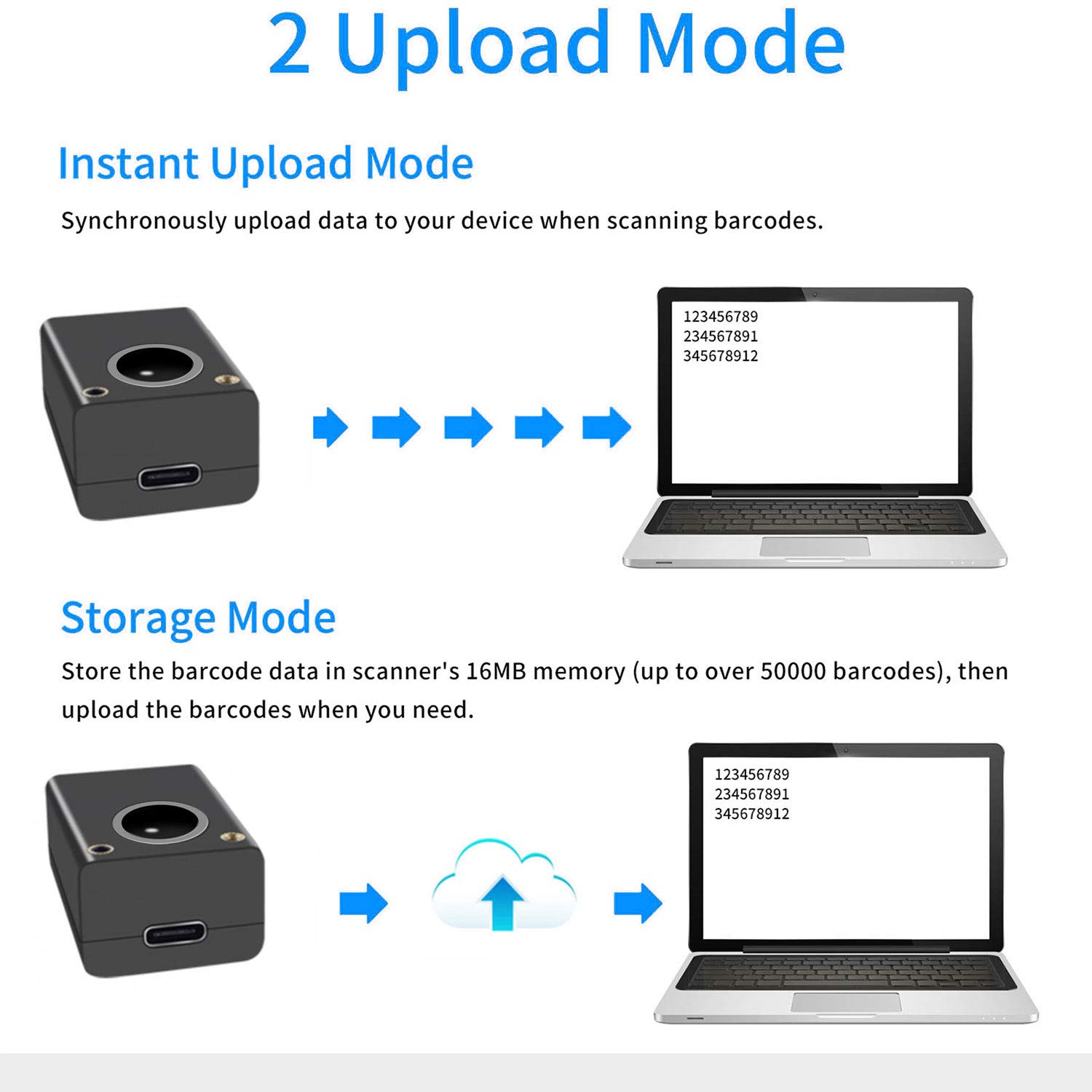 2 Upload Mode

Instant Upload Mode

Synchronously upload data to your device when scanning barcodes.

123456789
234567891
345678912

Storage Mode

Store the barcode data in scanner's 16MB memory (up to over 50000 barcodes), then upload the barcodes when you need.

123456789
234567891
345678912