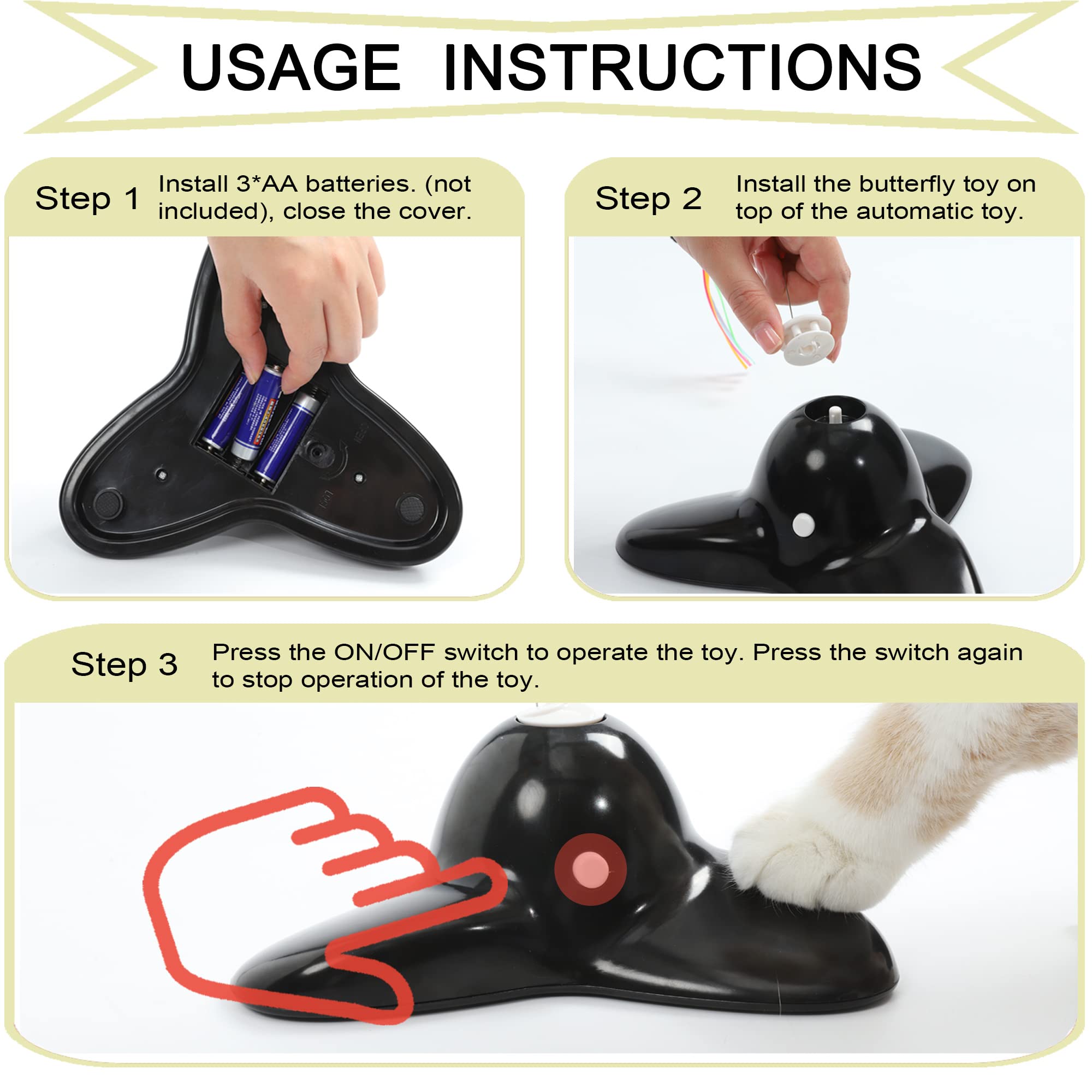 USAGE INSTRUCTIONS

Step 1 Install 3*AA batteries. (not included), close the cover.

Step 2 Install the butterfly toy on top of the automatic toy.

Step 3 Press the ON/OFF switch to operate the toy. Press the switch again to stop operation of the toy.