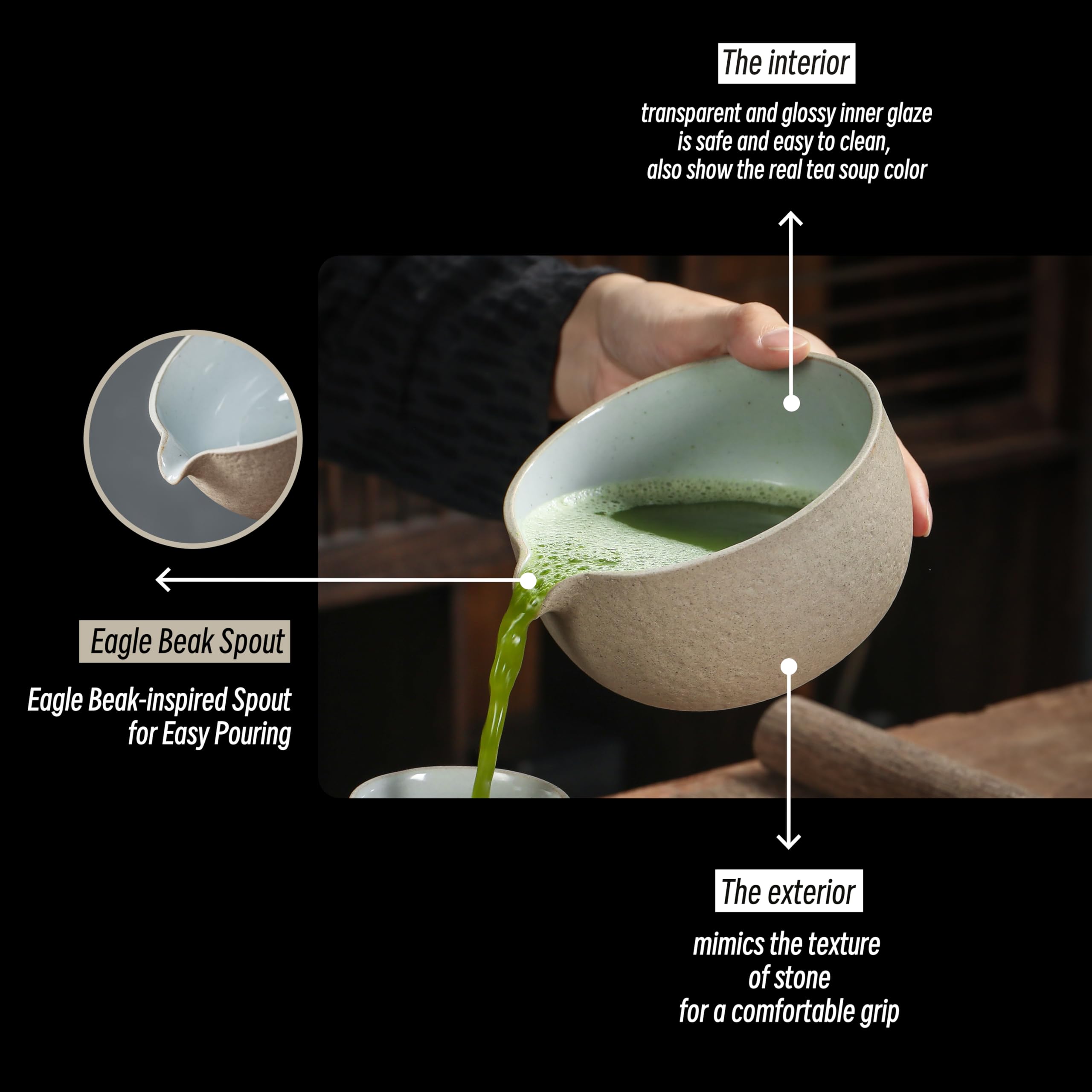 The interior

transparent and glossy inner glaze is safe and easy to clean, also show the real tea soup color

Eagle Beak Spout

Eagle Beak-inspired Spout for Easy Pouring

The exterior

mimics the texture of stone for a comfortable grip