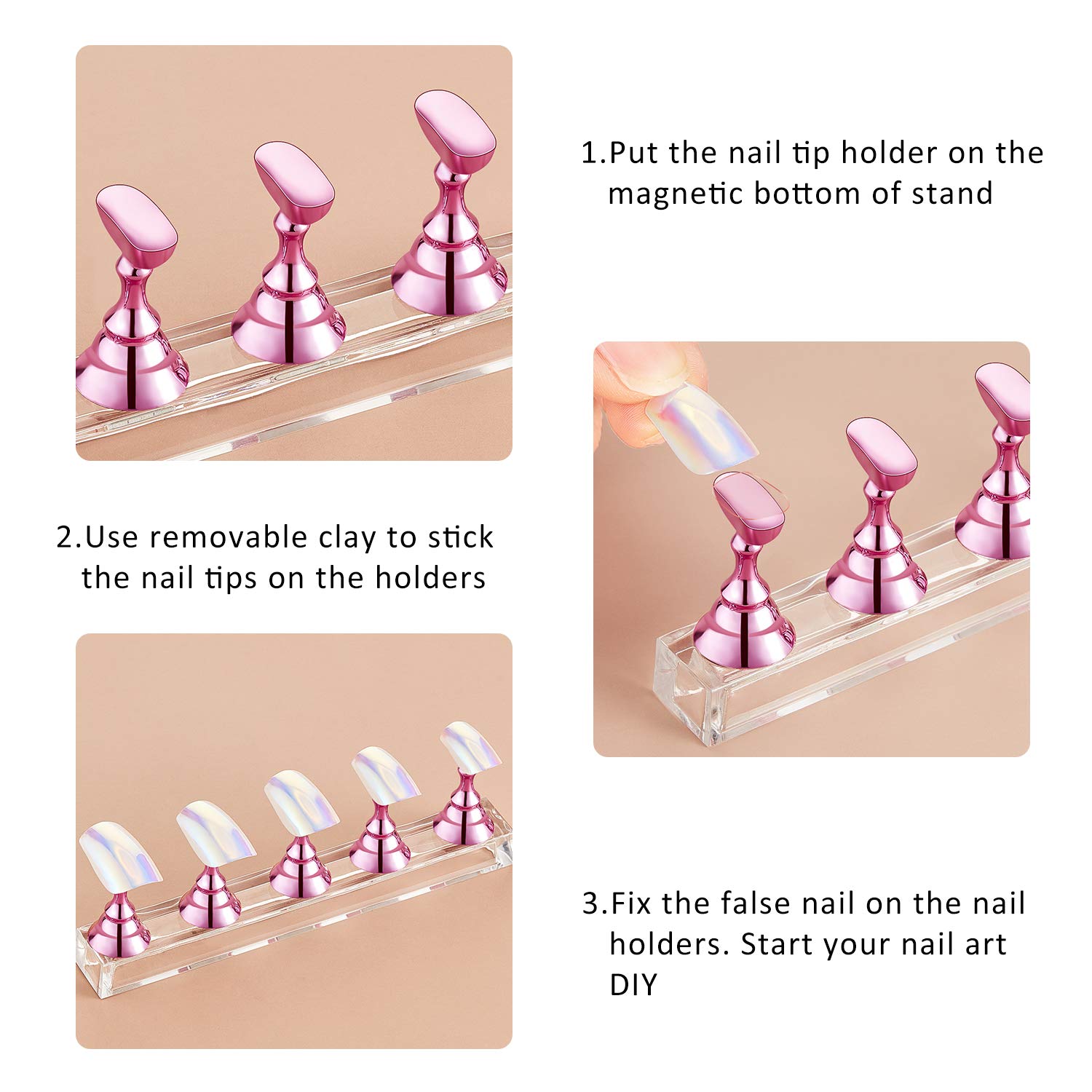 1.Put the nail tip holder on the magnetic bottom of stand

2.Use removable clay to stick the nail tips on the holders

3.Fix the false nail on the nail holders. Start your nail art DIY