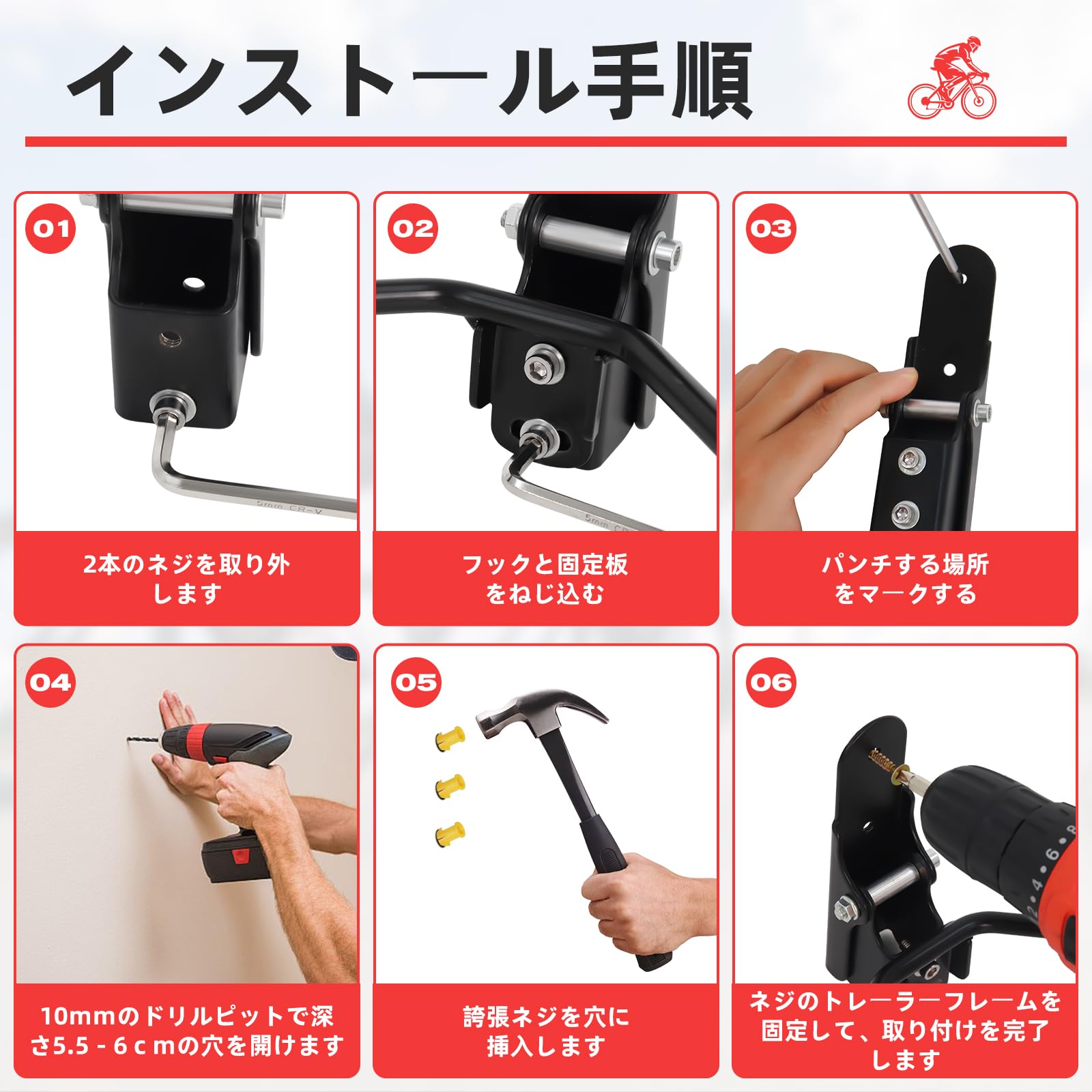 インストール手順

01

5mm CR-V

2本のネジを取り外します

02

5mm CR

フックと固定板をねじ込む

03

パンチする場所をマークする

04

10mmのドリルピットで深さ5.5 - 6 c mの穴を開けます

05

誇張ネジを穴に挿入します

06

ネジのトレーラーフレームを固定して、取り付けを完了します