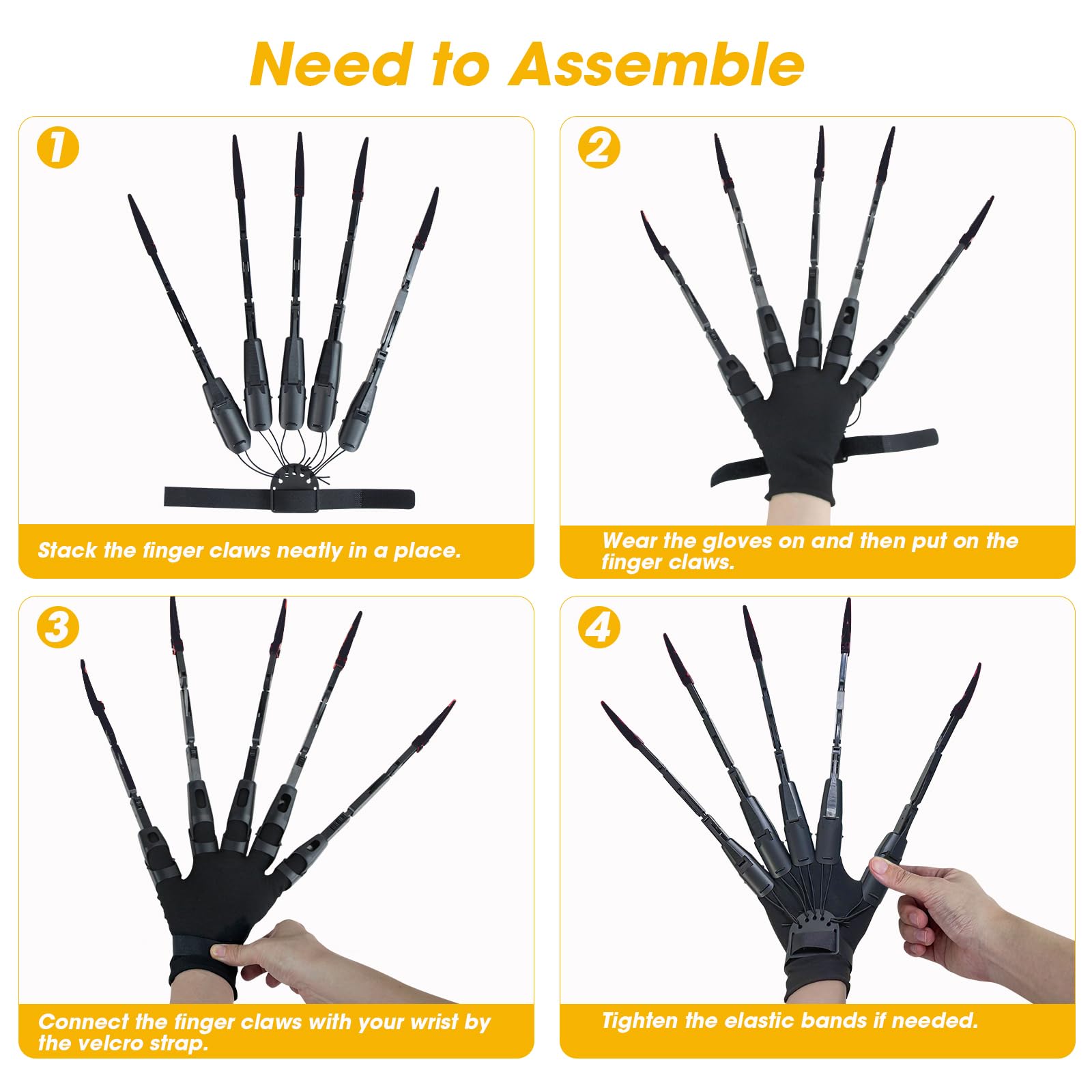 Need to Assemble

1

Stack the finger claws neatly in a place.

2

Wear the gloves on and then put on the finger claws.

3

Connect the finger claws with your wrist by the velcro strap.

4

Tighten the elastic bands if needed.