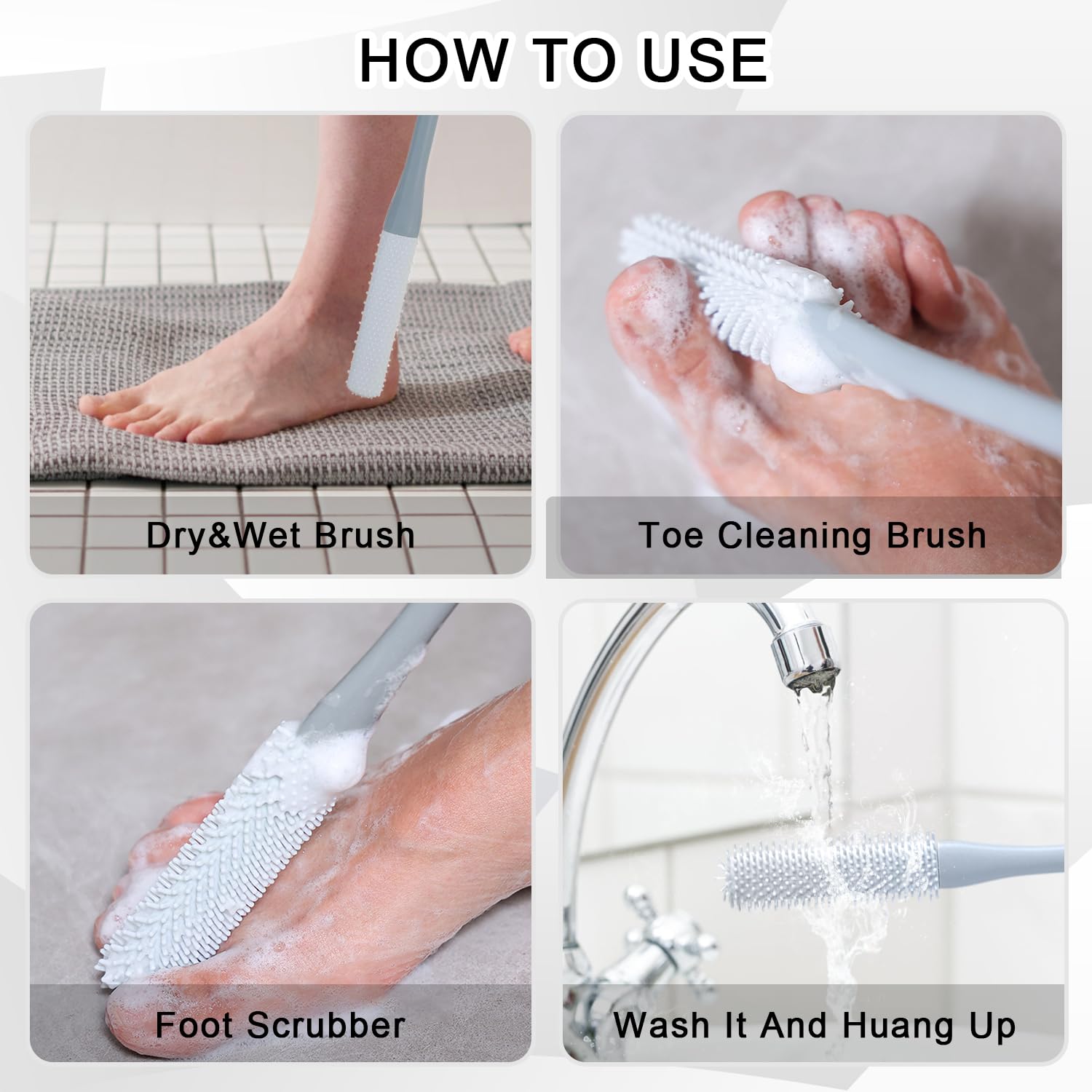 HOW TO USE

Dry&Wet Brush

Toe Cleaning Brush

Foot Scrubber

Wash It And Huang Up