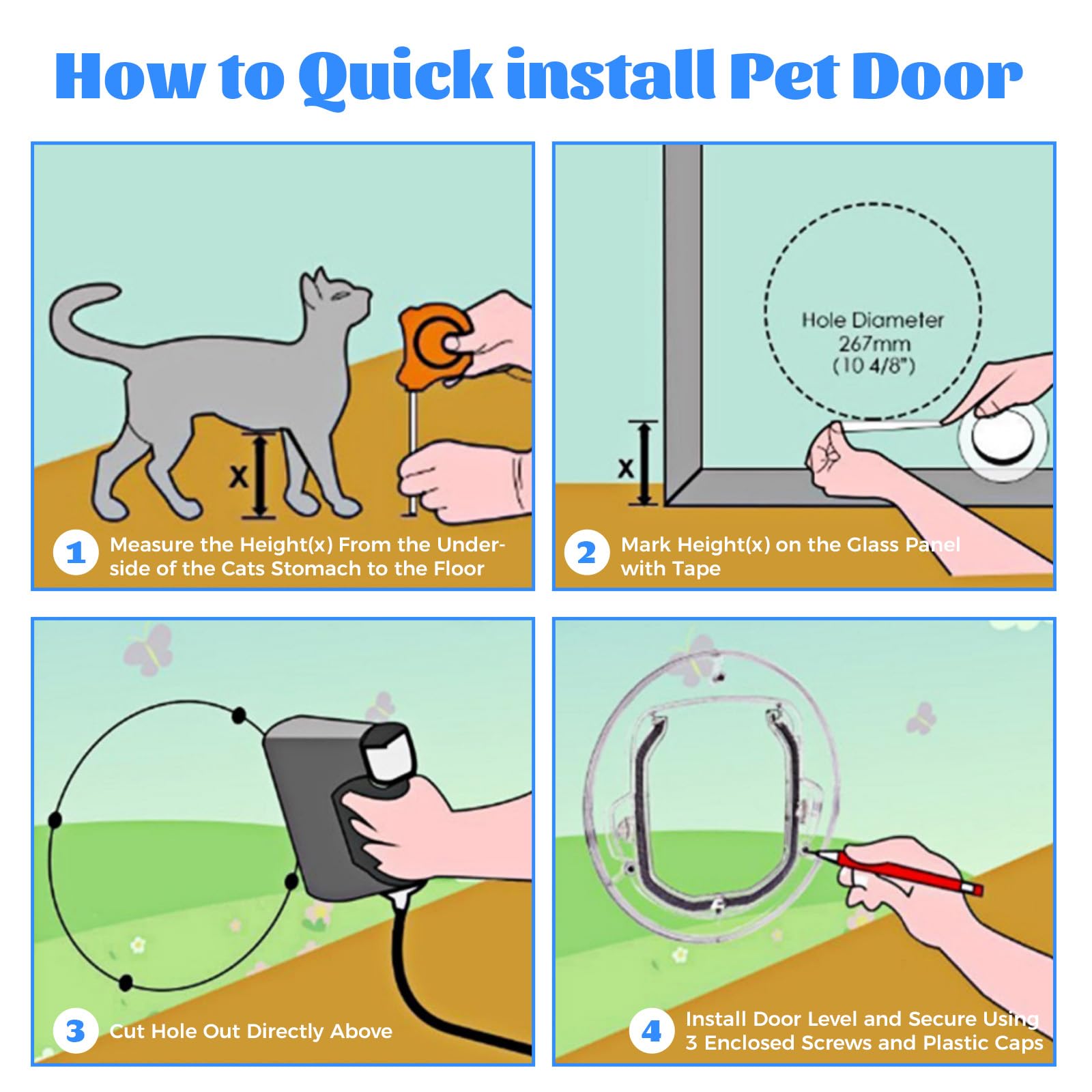 How to Quick install Pet Door

x

1 Measure the Height(x) From the Underside of the Cats Stomach to the Floor

Hole Diameter
267mm
(10 4/8")

x

2 Mark Height(x) on the Glass Panel with Tape

3 Cut Hole Out Directly Above

4 Install Door Level and Secure Using 3 Enclosed Screws and Plastic Caps