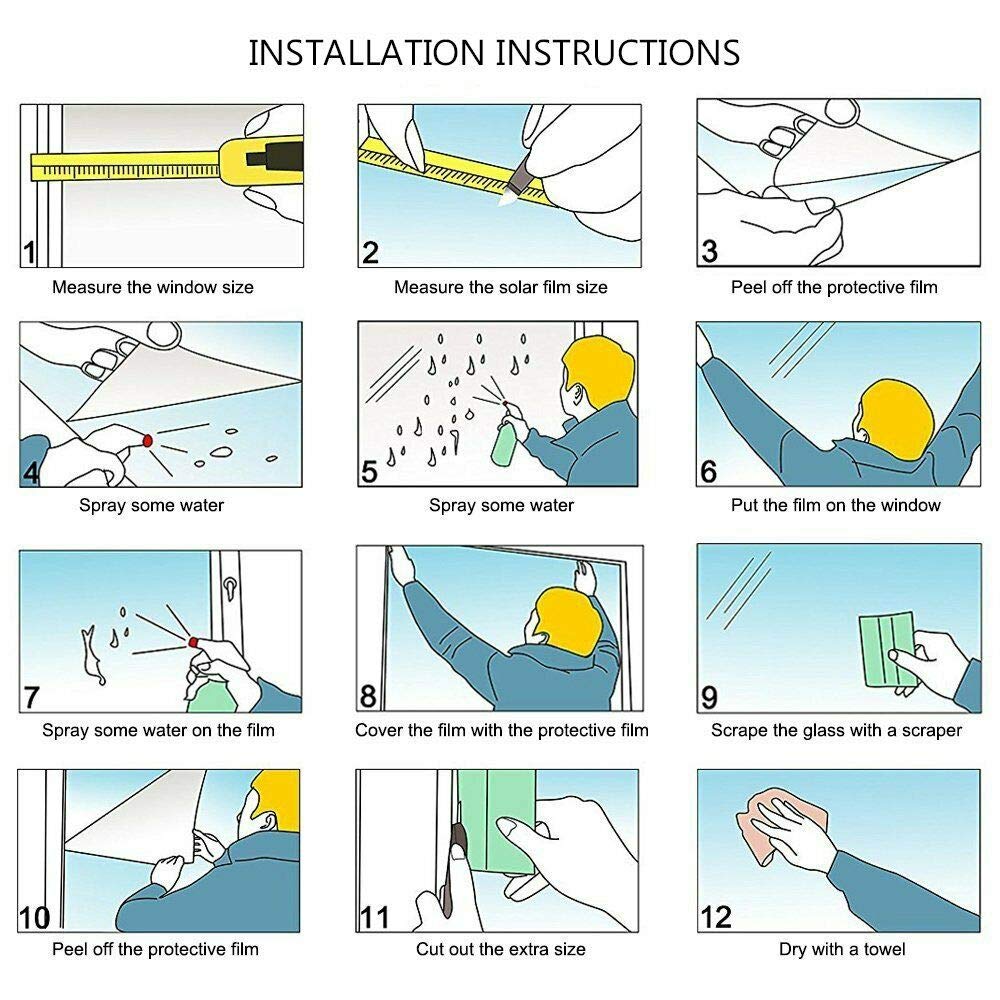 INSTALLATION INSTRUCTIONS

1
Measure the window size

2
Measure the solar film size

3
Peel off the protective film

4
Spray some water

5
Spray some water

6
Put the film on the window

7
Spray some water on the film

8
Cover the film with the protective film

9
Scrape the glass with a scraper

10
Peel off the protective film

11
Cut out the extra size

12
Dry with a towel