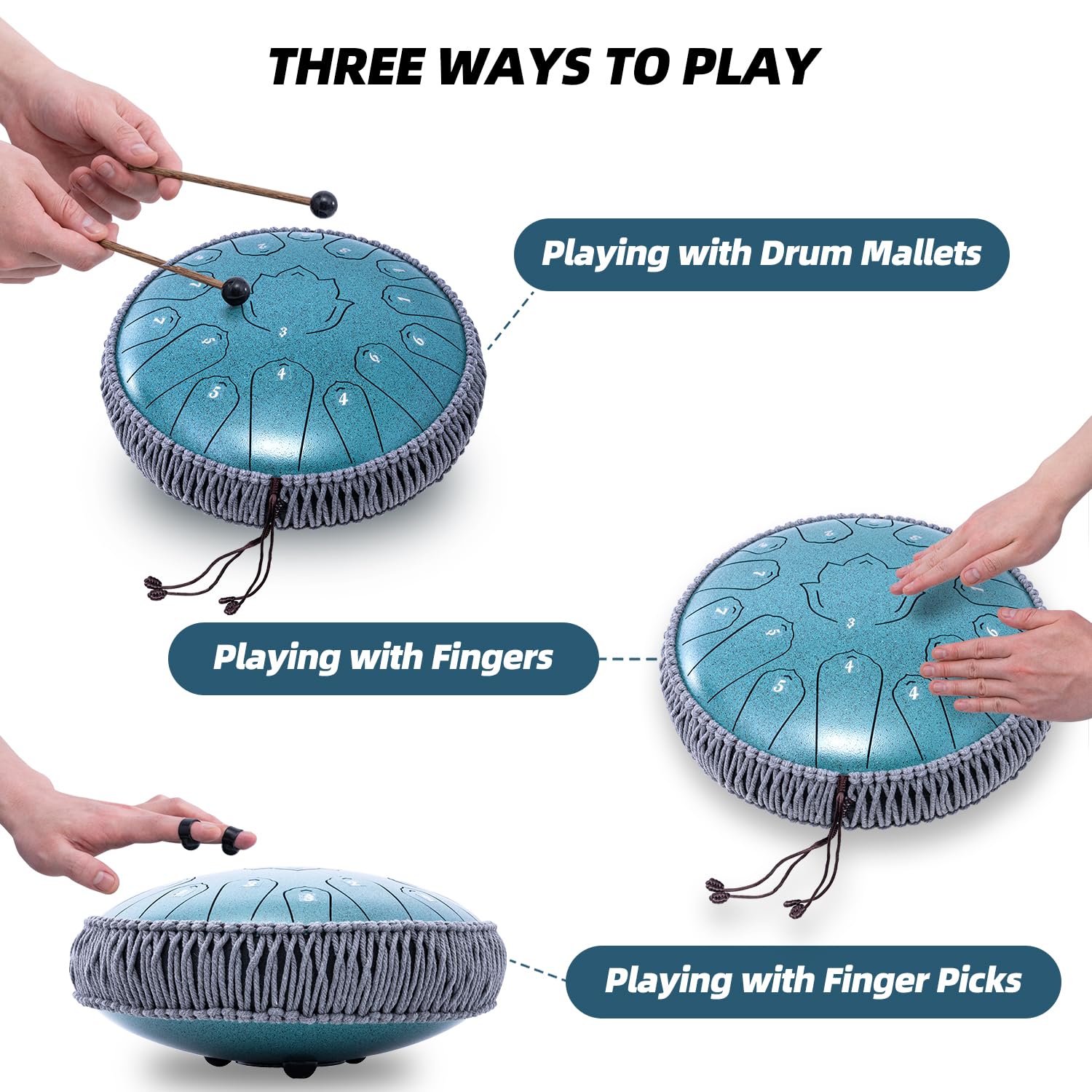 THREE WAYS TO PLAY

Playing with Drum Mallets

Playing with Fingers

Playing with Finger Picks