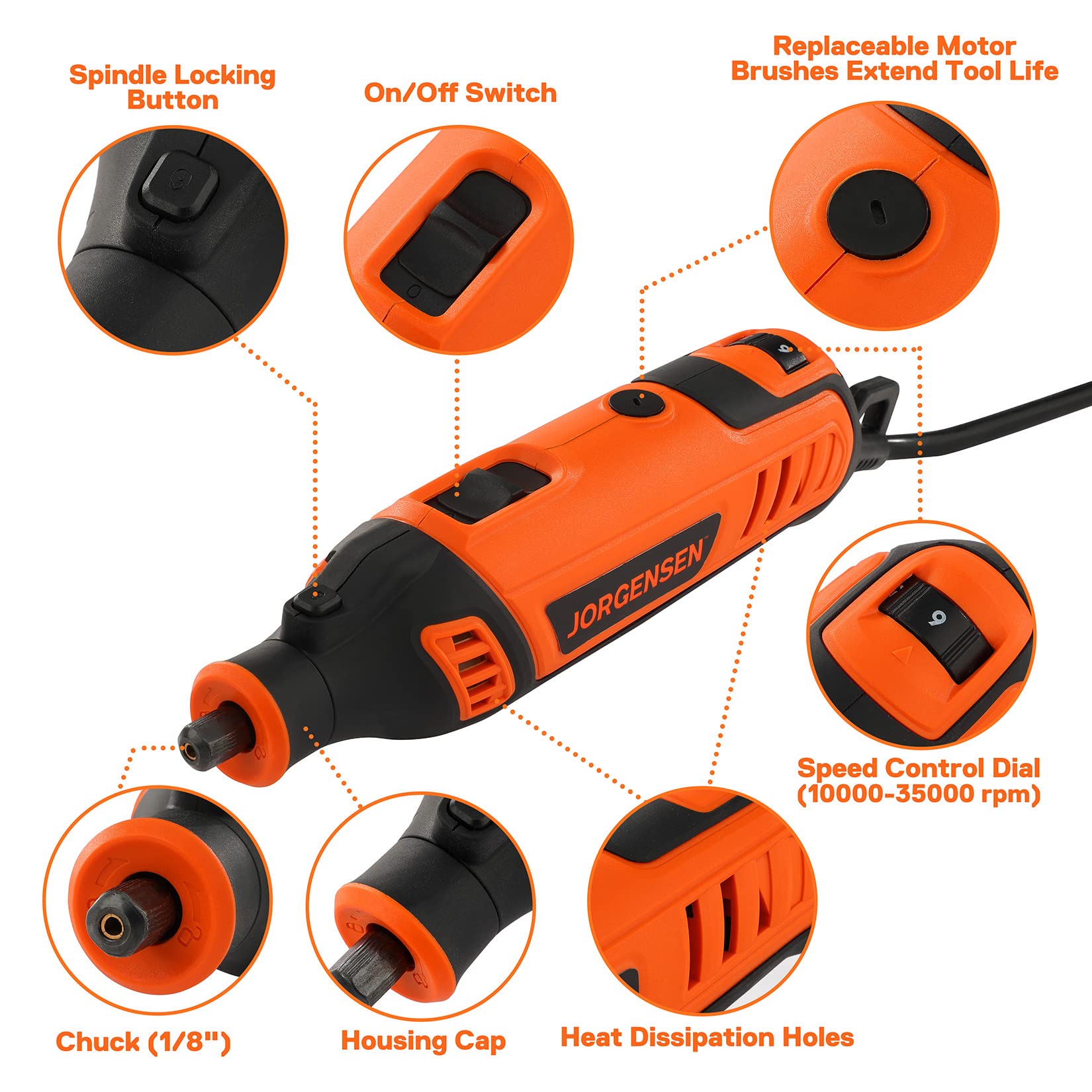 Spindle Locking Button

On/Off Switch

Replaceable Motor Brushes Extend Tool Life

JORGENSEN

6

6

Speed Control Dial (10000-35000 rpm)

Chuck (1/8")

Housing Cap

Heat Dissipation Holes