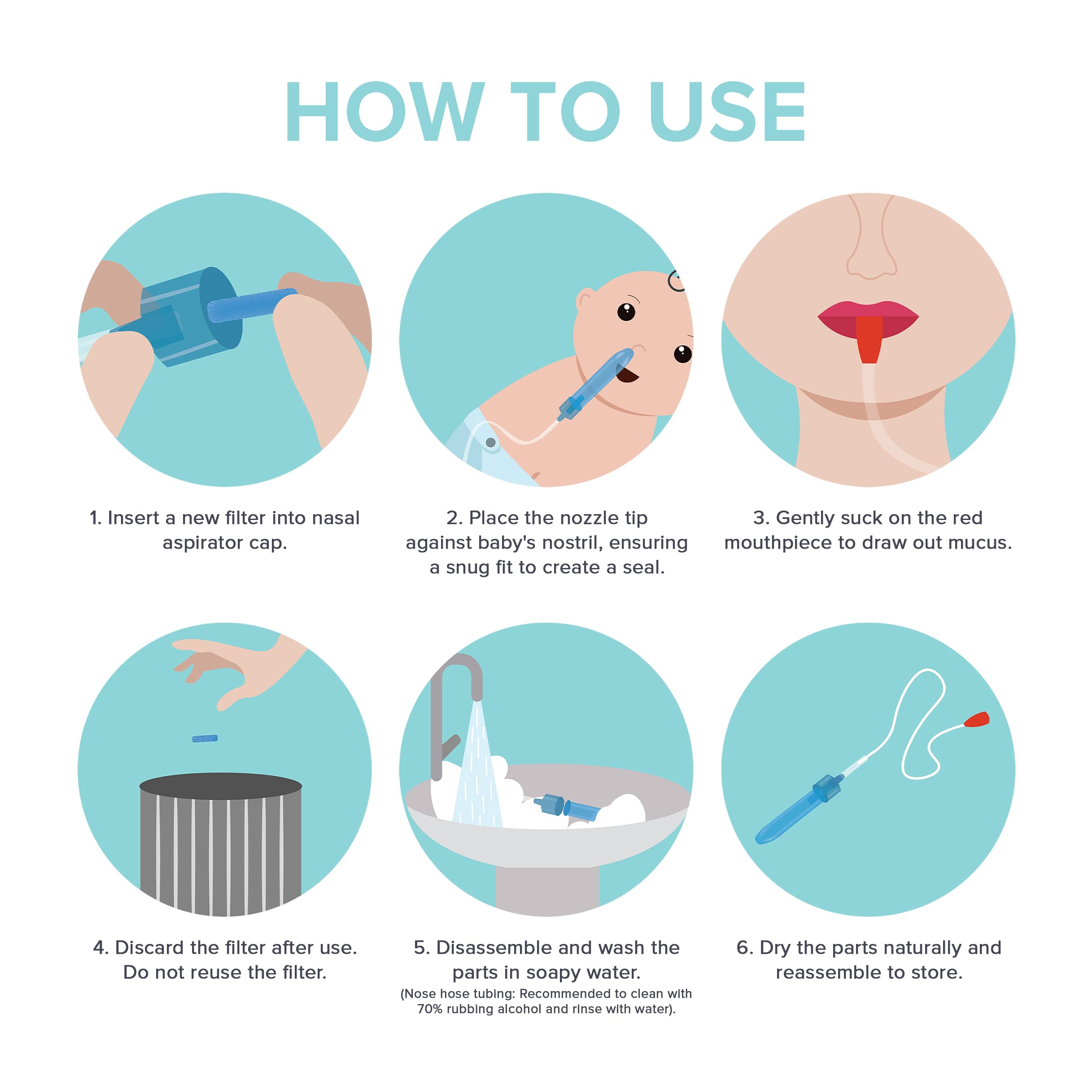 HOW TO USE

1. Insert a new filter into nasal aspirator cap.

2. Place the nozzle tip against baby's nostril, ensuring a snug fit to create a seal.

3. Gently suck on the red mouthpiece to draw out mucus.

4. Discard the filter after use. Do not reuse the filter.

5. Disassemble and wash the parts in soapy water.
(Nose hose tubing: Recommended to clean with 70% rubbing alcohol and rinse with water).

6. Dry the parts naturally and reassemble to store.