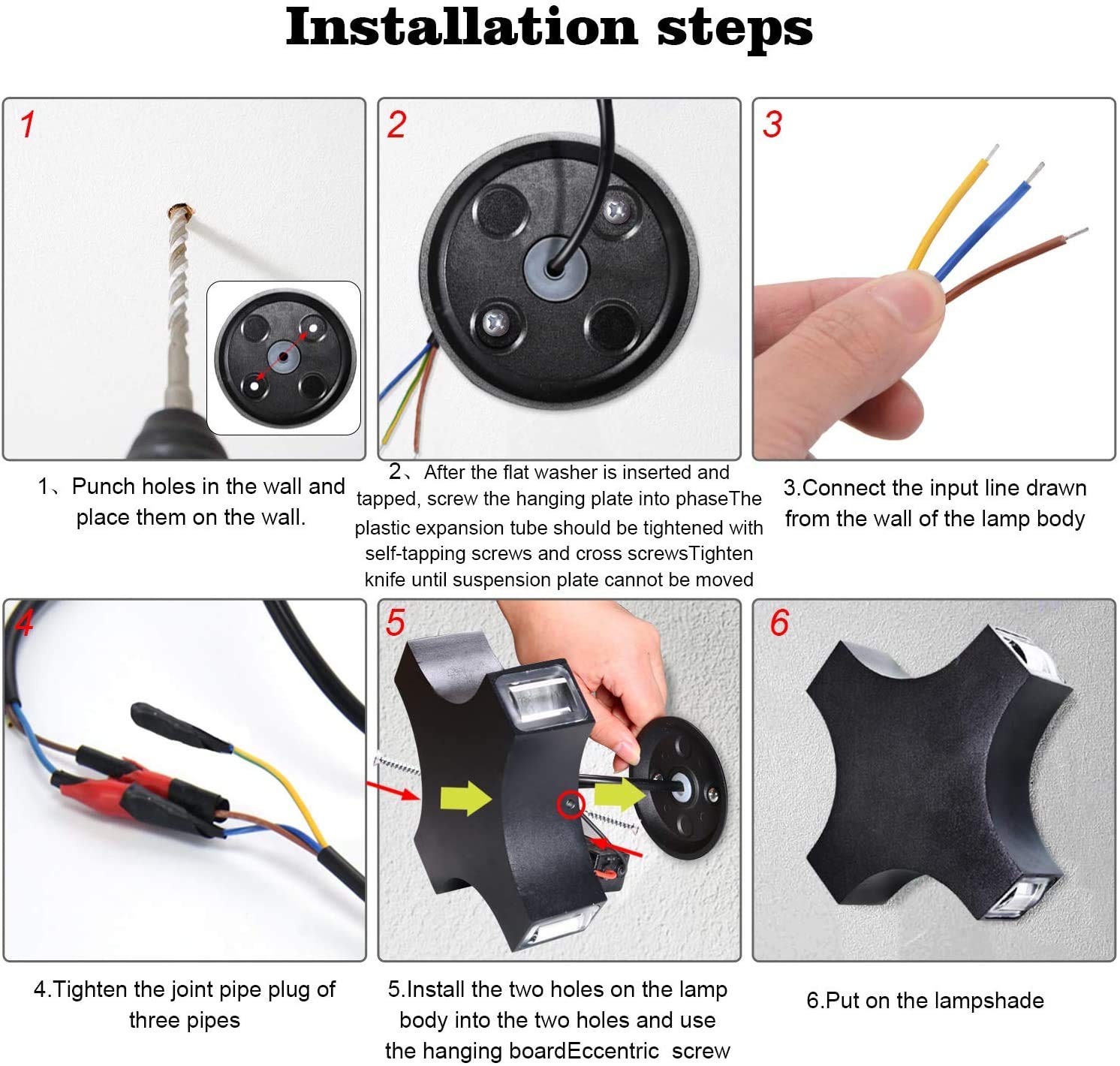 Installation steps

1

1、Punch holes in the wall and place them on the wall.

2

2、After the flat washer is inserted and tapped, screw the hanging plate into phaseThe plastic expansion tube should be tightened with self-tapping screws and cross screwsTighten knife until suspension plate cannot be moved

3

3.Connect the input line drawn from the wall of the lamp body

4

4.Tighten the joint pipe plug of three pipes

5

5.Install the two holes on the lamp body into the two holes and use the hanging boardEccentric screw

6

6.Put on the lampshade