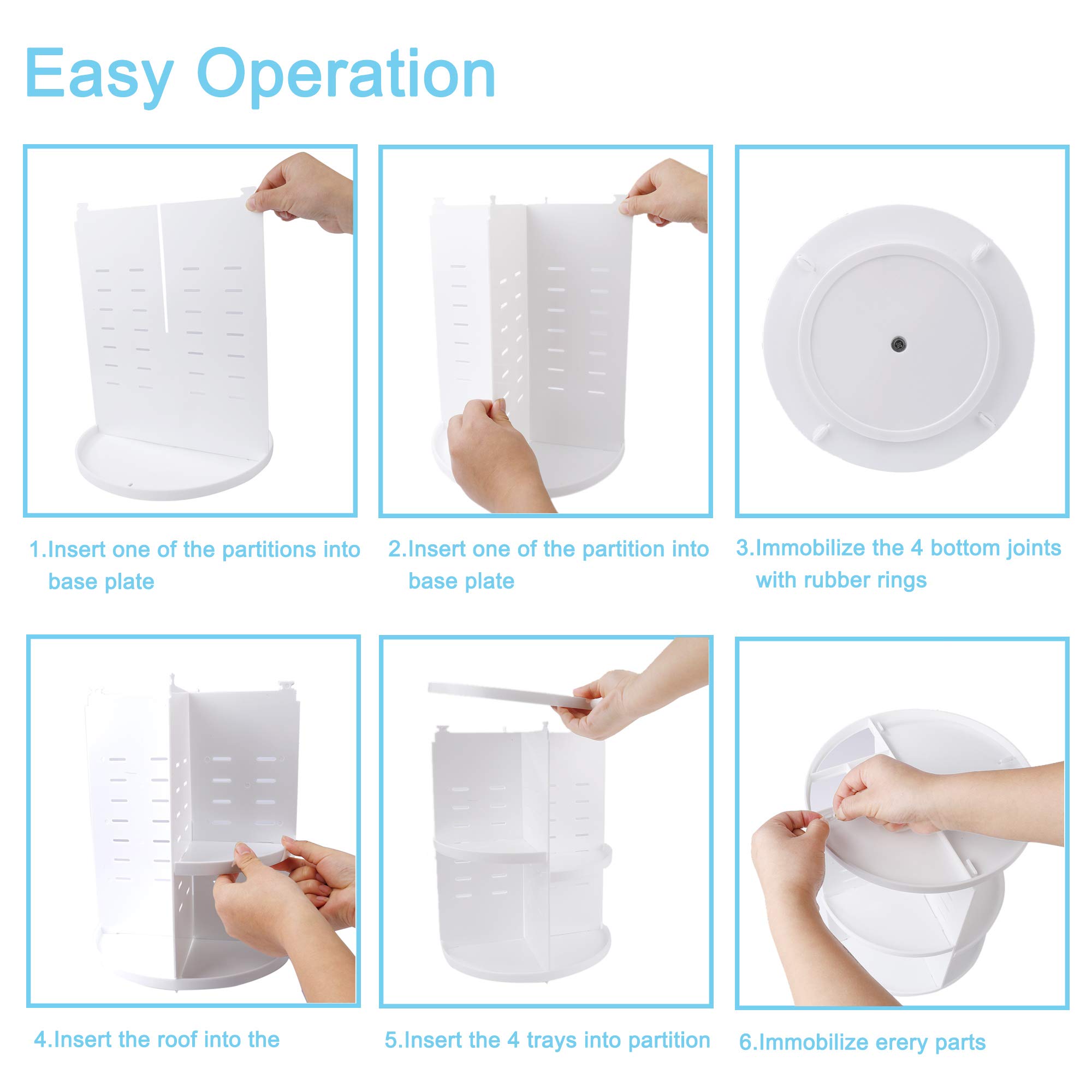 Easy Operation

1.Insert one of the partitions into base plate

2.Insert one of the partition into base plate

3.Immobilize the 4 bottom joints with rubber rings

4.Insert the roof into the

5.Insert the 4 trays into partition

6.Immobilize erery parts