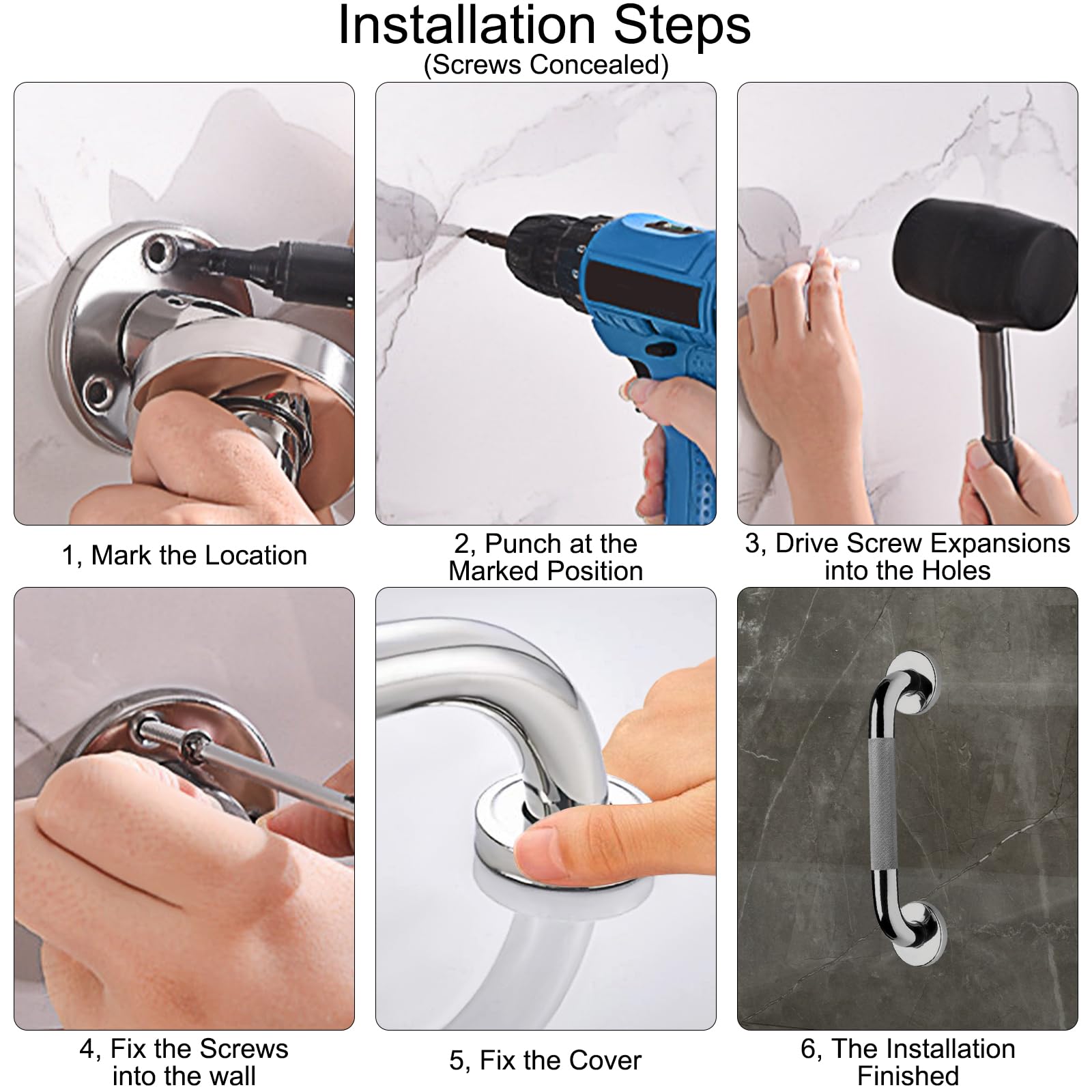 Installation Steps
(Screws Concealed)

1, Mark the Location

2, Punch at the Marked Position

3, Drive Screw Expansions into the Holes

4, Fix the Screws into the wall

5, Fix the Cover

6, The Installation Finished