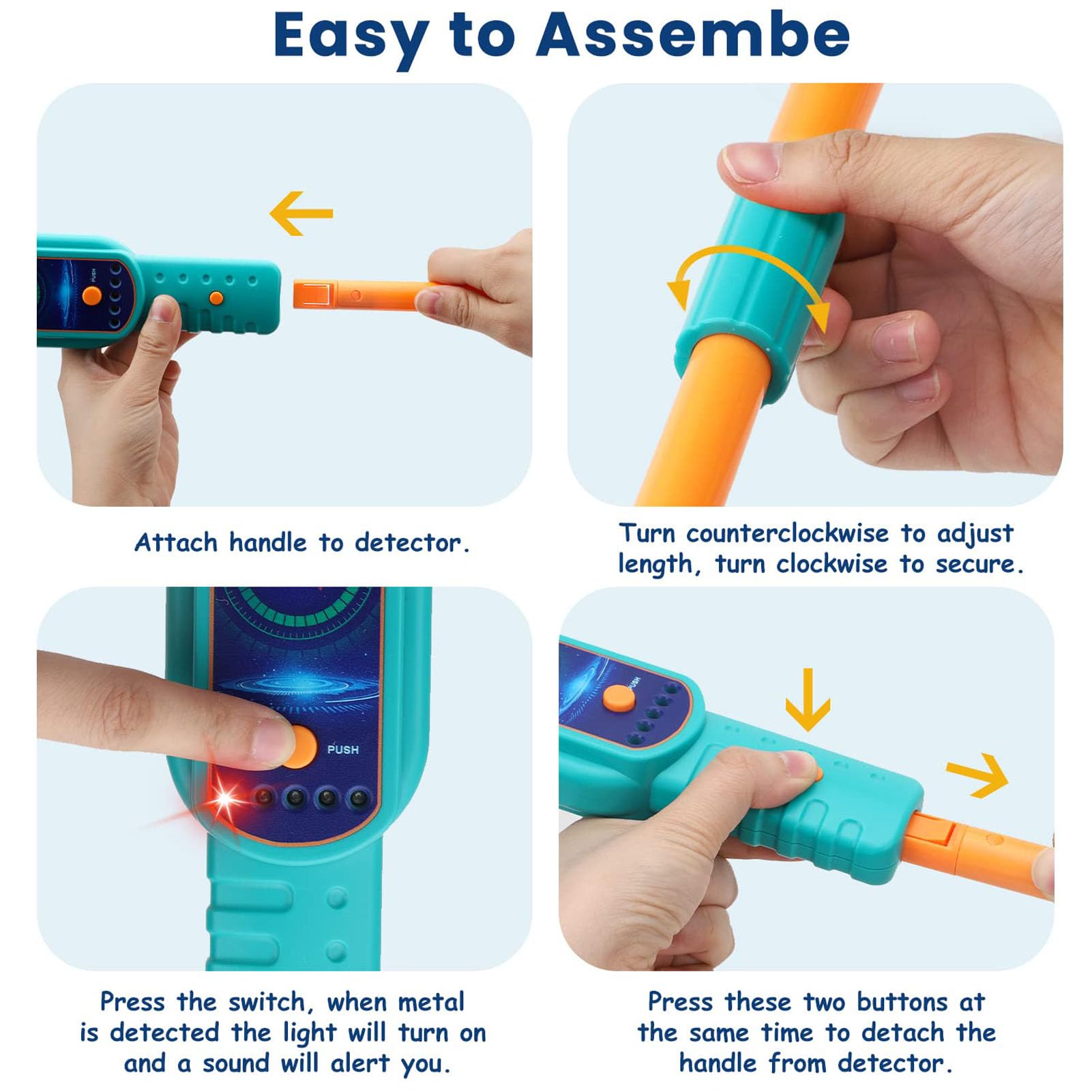 Easy to Assembe

PUSH

Attach handle to detector.

Turn counterclockwise to adjust length, turn clockwise to secure.

PUSH

PUSH

Press the switch, when metal is detected the light will turn on and a sound will alert you.

Press these two buttons at the same time to detach the handle from detector.